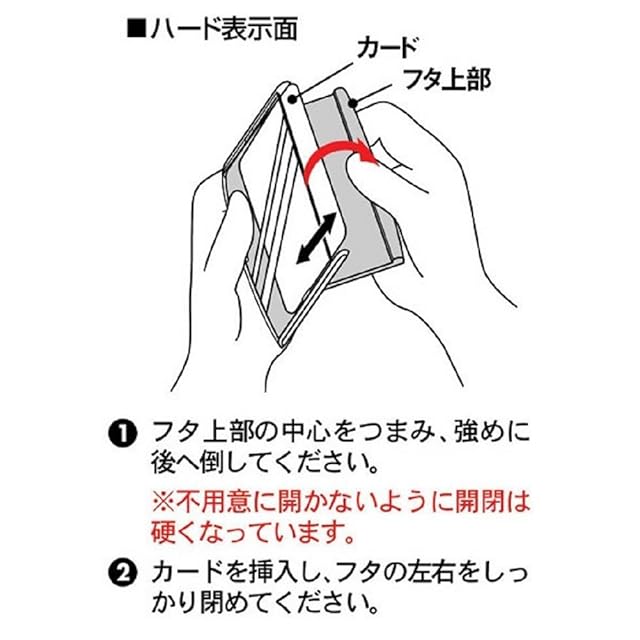 ■ハード表示面

カード

フタ上部

❶ フタ上部の中心をつまみ、強めに後へ倒してください。

※不用意に開かないように開閉は硬くなっています。

❷ カードを挿入し、フタの左右をしっかり閉めてください。