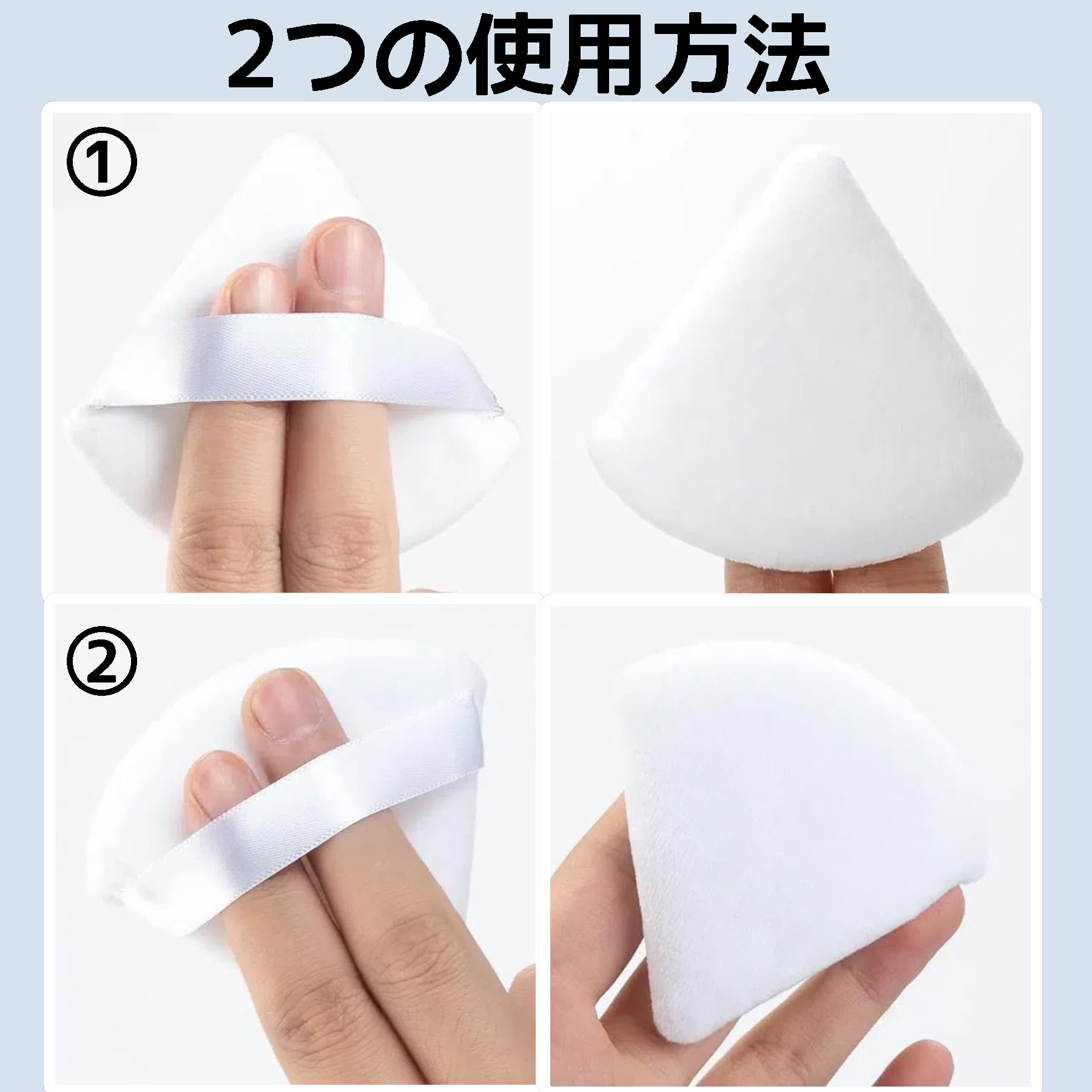 2つの使用方法

①

②