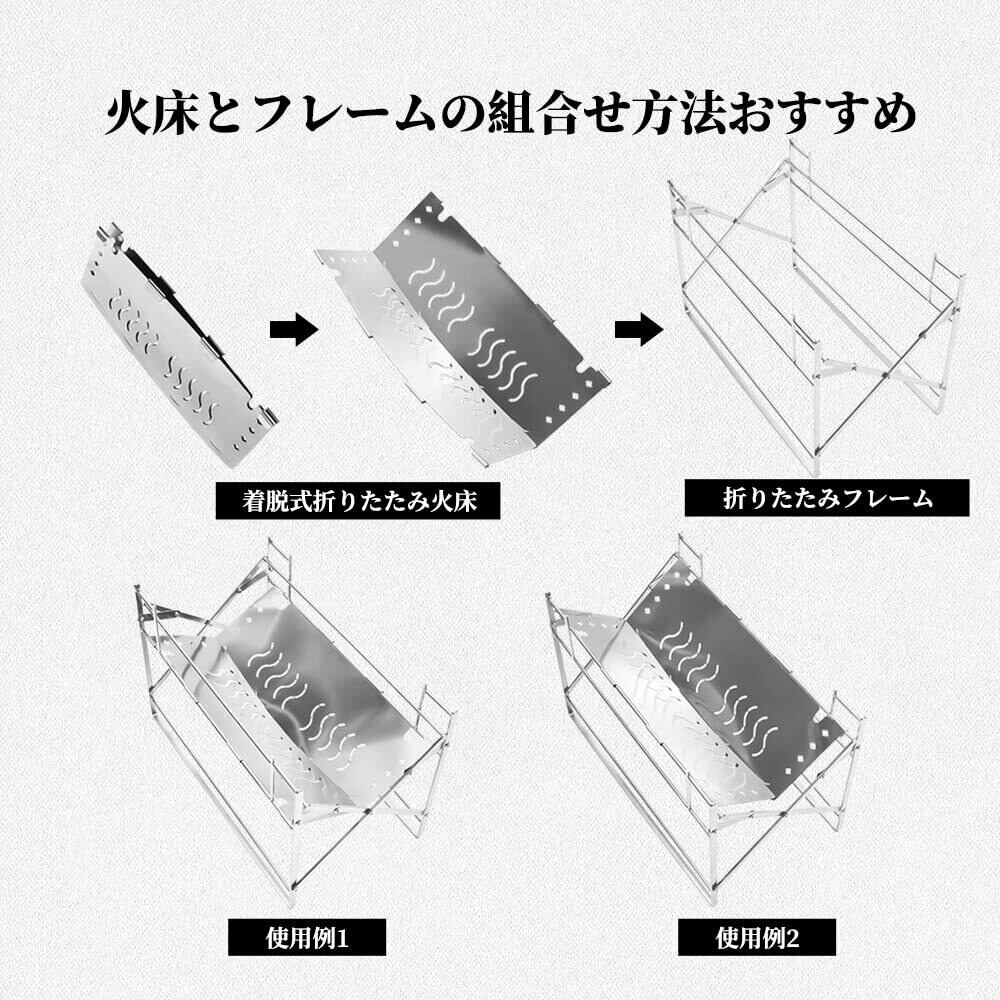 火床とフレームの組合せ方法おすすめ

着脱式折りたたみ火床

折りたたみフレーム

使用例1

使用例2