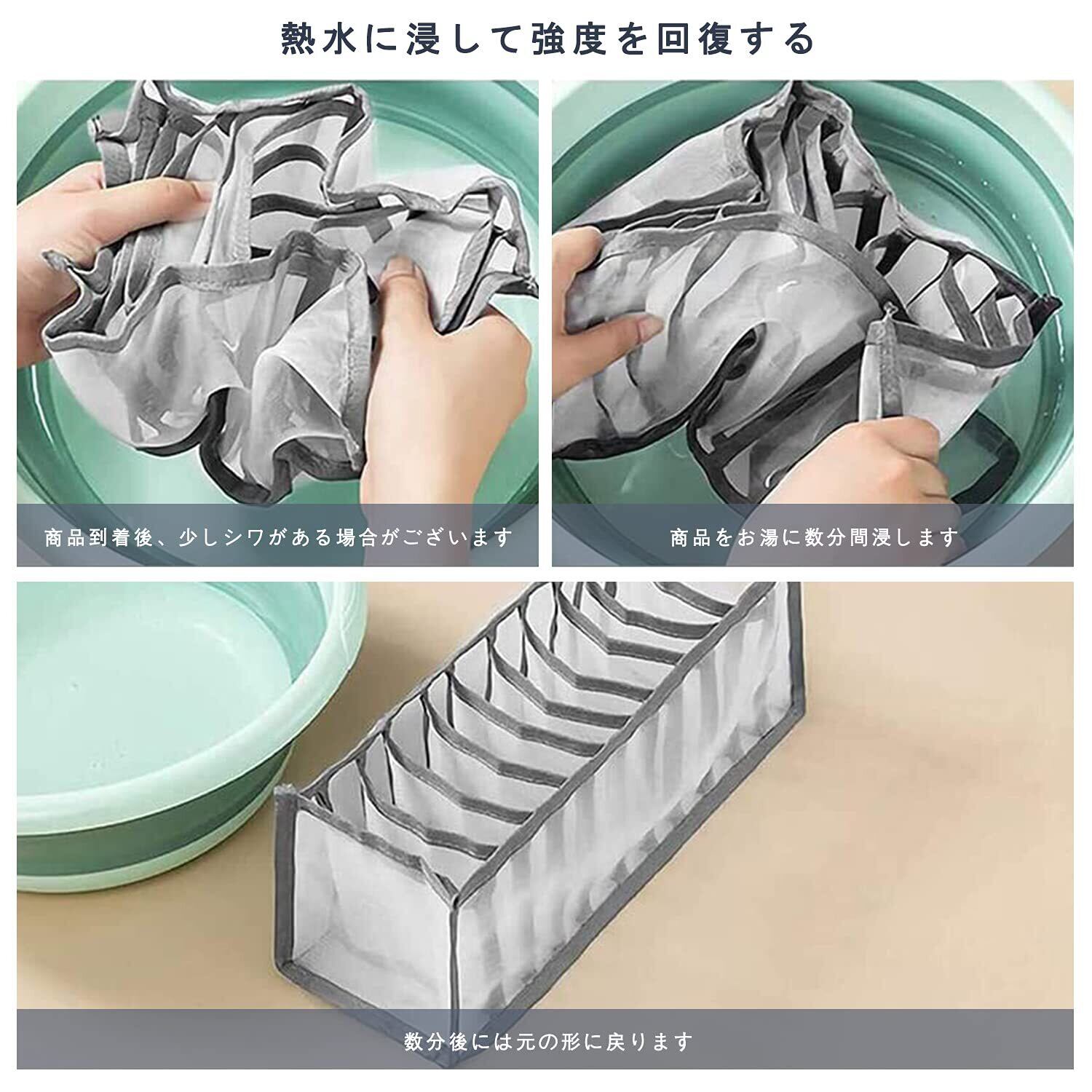 熱水に浸して強度を回復する

商品到着後、少しシワがある場合がございます

商品をお湯に数分間浸します

数分後には元の形に戻ります