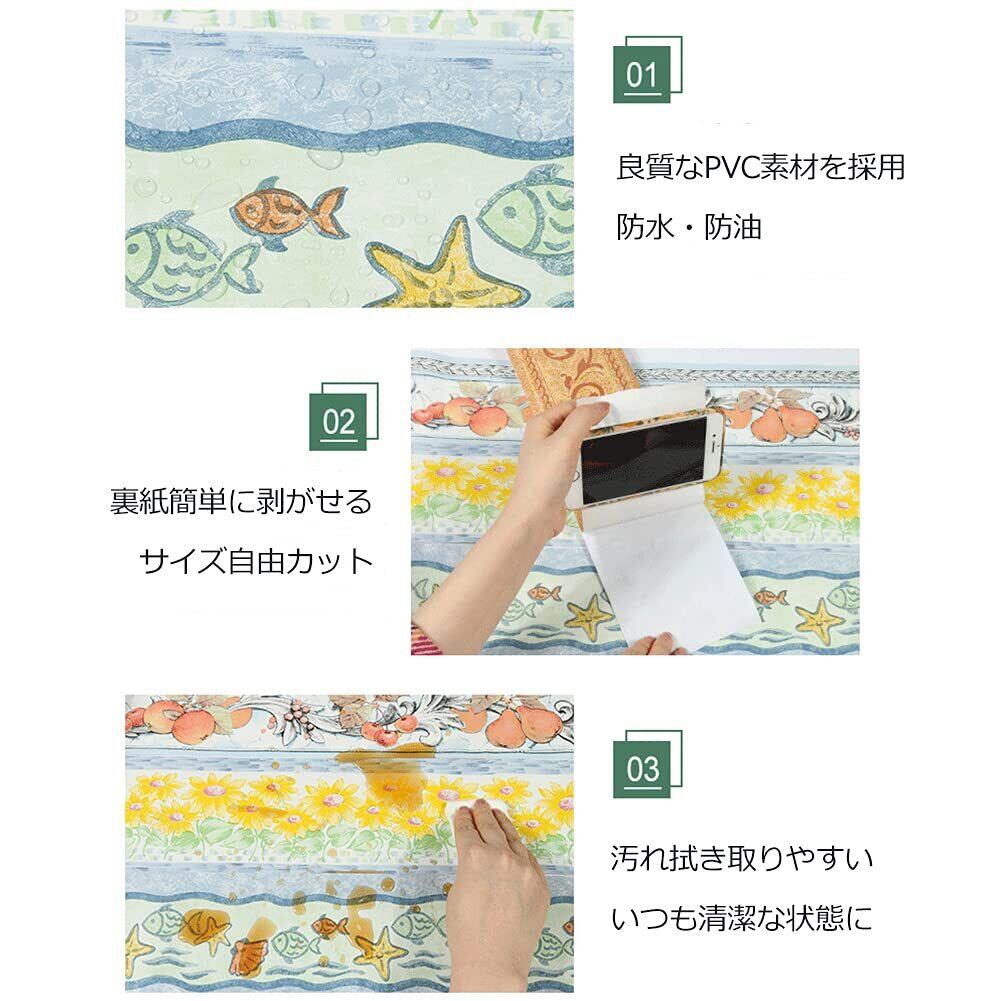 01

良質なPVC素材を採用

防水・防油

02

裏紙簡単に剥がせる

サイズ自由カット

03

汚れ拭き取りやすい

いつも清潔な状態に