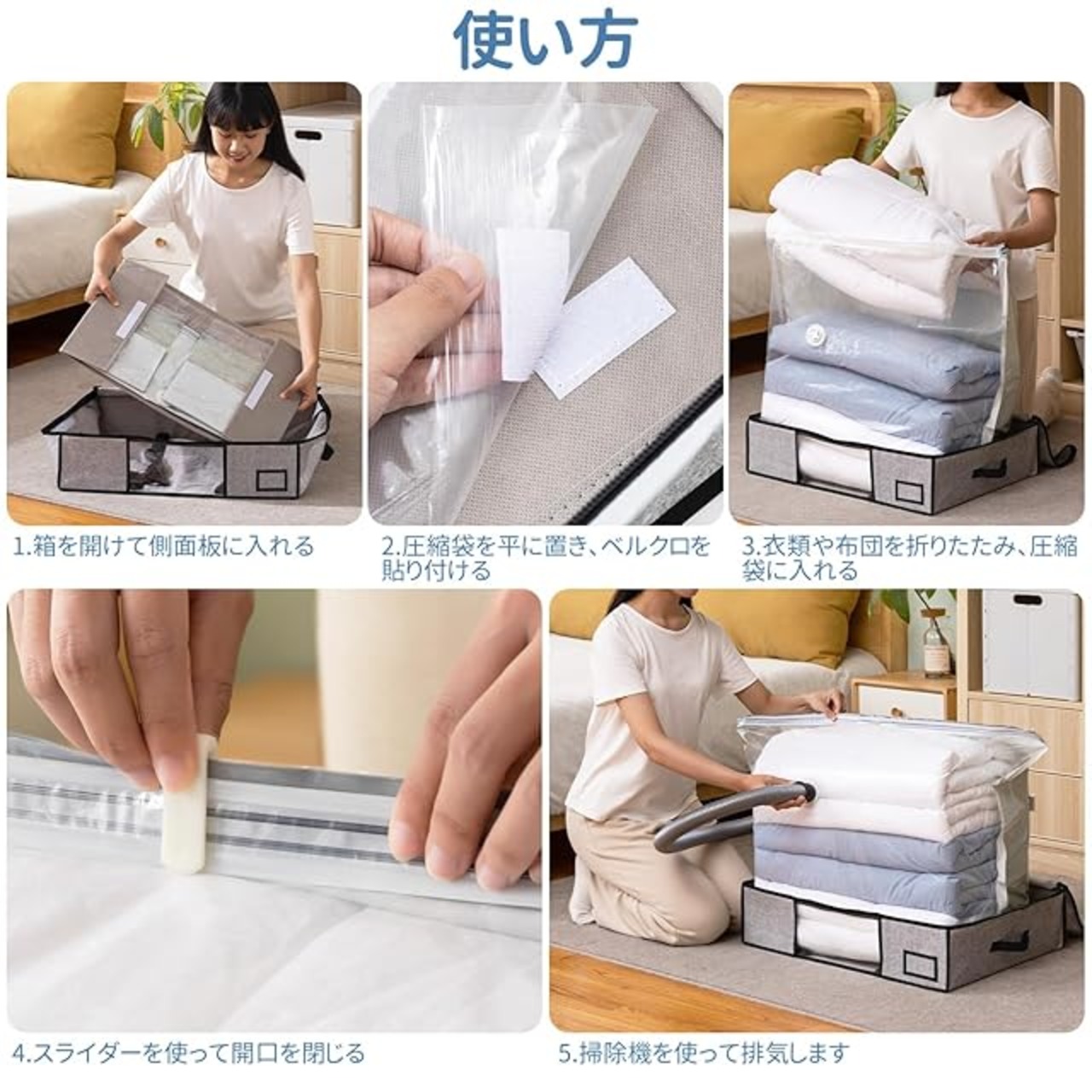 使い方

1.箱を開けて側面板に入れる

2.圧縮袋を平に置き、ベルクロを貼り付ける

3.衣類や布団を折りたたみ、圧縮袋に入れる

4.スライダーを使って開口を閉じる

5.掃除機を使って排気します