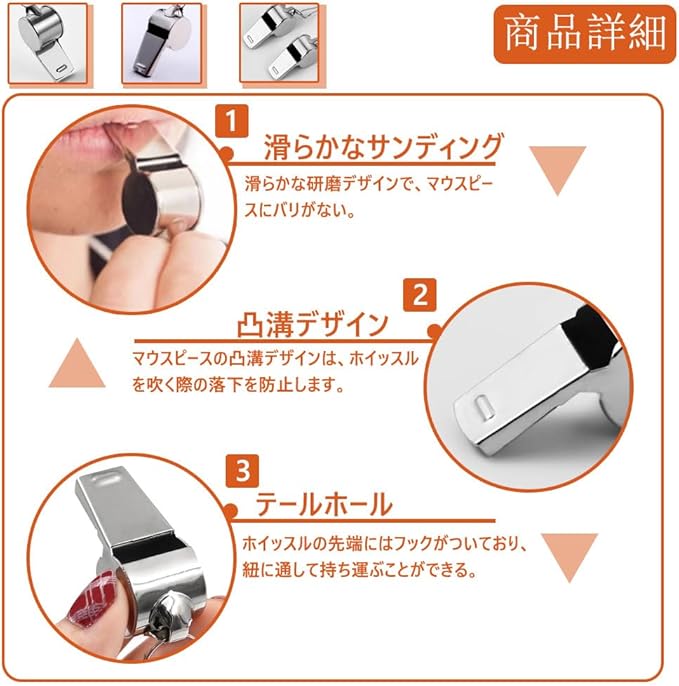 商品詳細

1
滑らかなサンディング
滑らかな研磨デザインで、マウスピースにバリがない。

2
凸溝デザイン
マウスピースの凸溝デザインは、ホイッスルを吹く際の落下を防止します。

3
テールホール
ホイッスルの先端にはフックがついており、紐に通して持ち運ぶことができる。