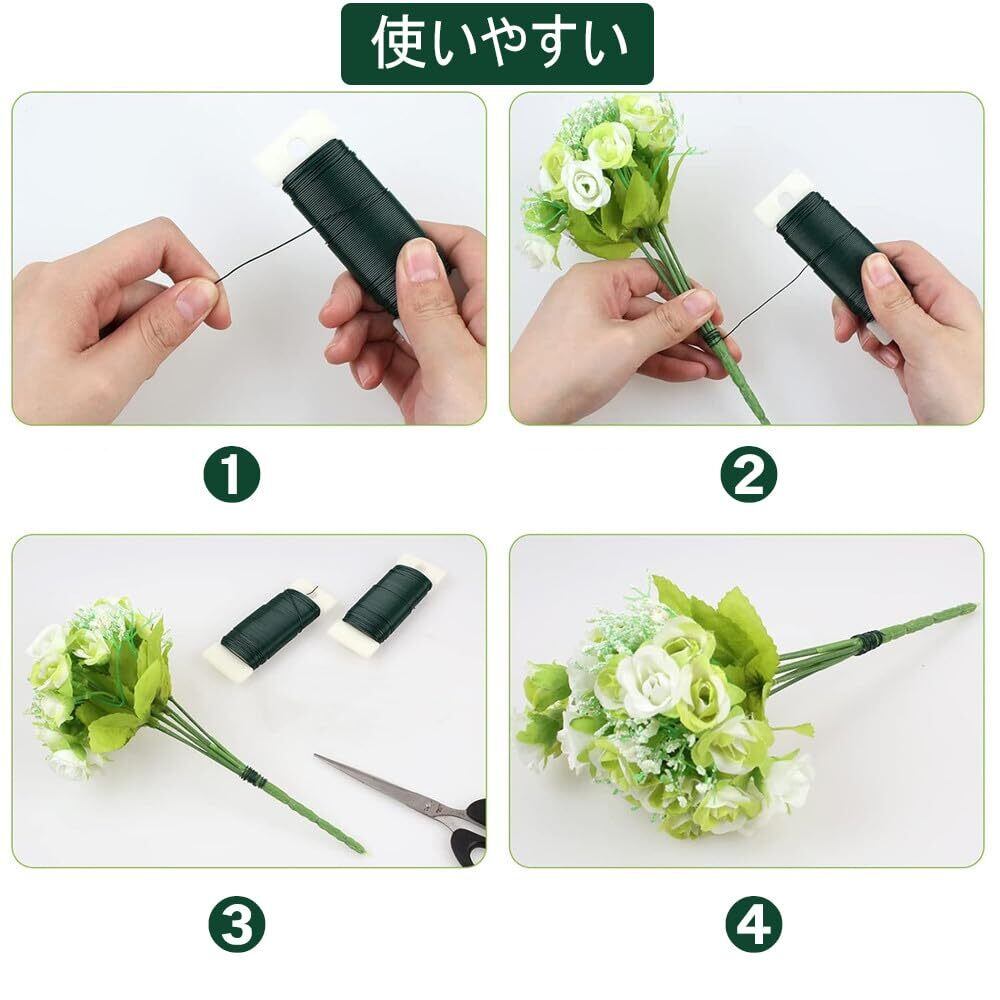 使いやすい

1

2

3

4