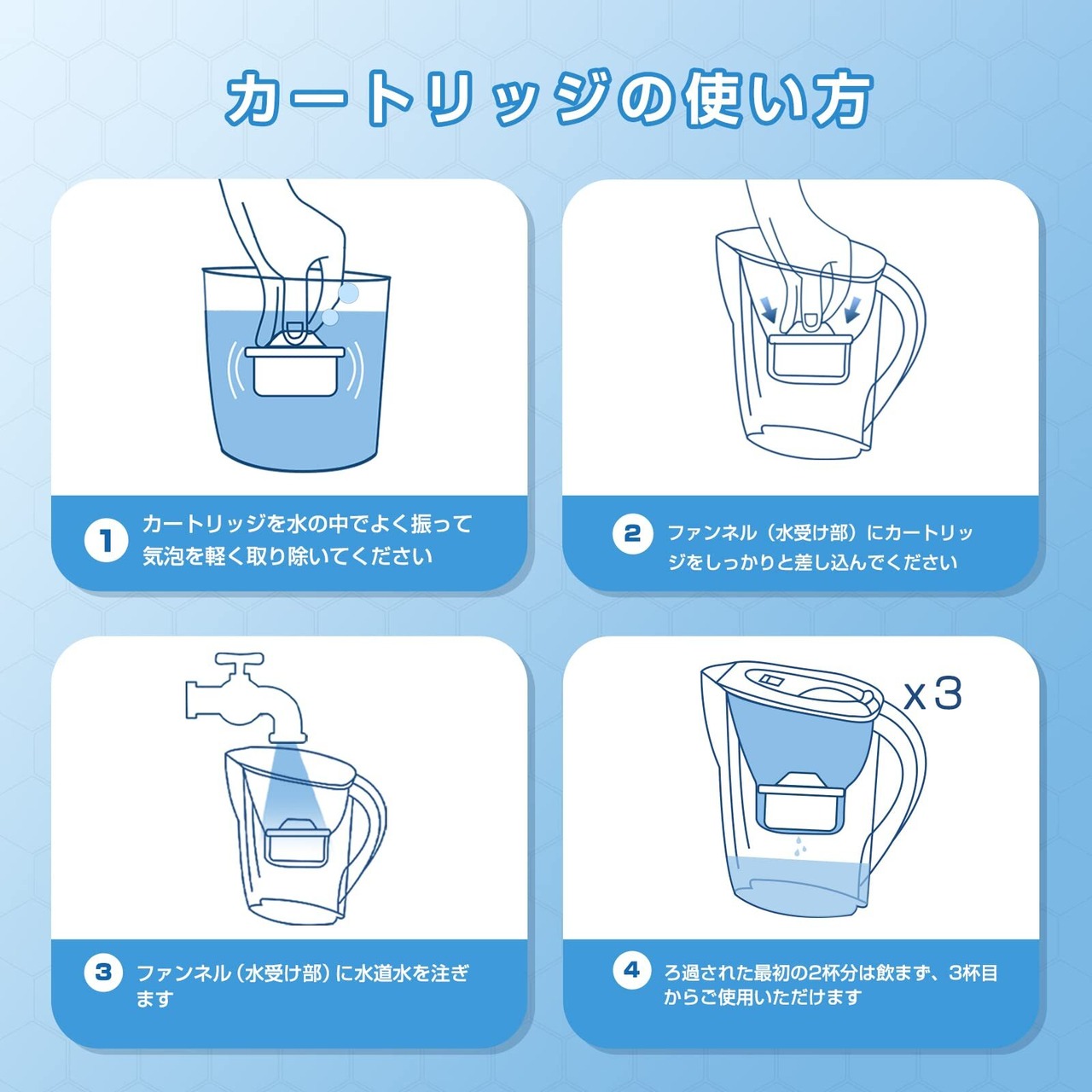 カートリッジの使い方

1 カートリッジを水の中でよく振って気泡を軽く取り除いてください

2 ファンネル（水受け部）にカートリッジをしっかりと差し込んでください

3 ファンネル（水受け部）に水道水を注ぎます

x3

4 ろ過された最初の2杯分は飲まず、3杯目からご使用いただけます