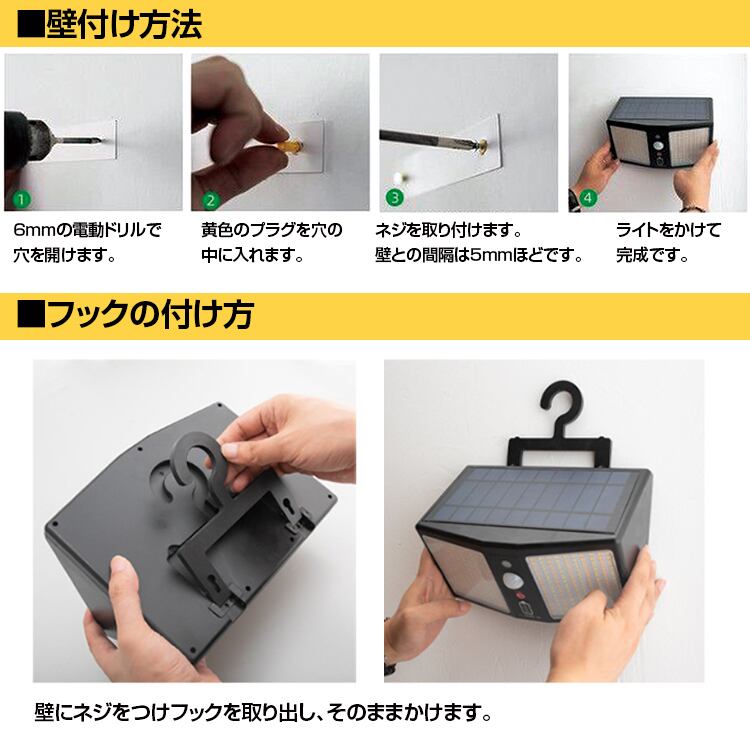 ■壁付け方法

1
6mmの電動ドリルで穴を開けます。

2
黄色のプラグを穴の中に入れます。

3
ネジを取り付けます。
壁との間隔は5mmほどです。

4
ライトをかけて完成です。

■フックの付け方

壁にネジをつけフックを取り出し、そのままかけます。