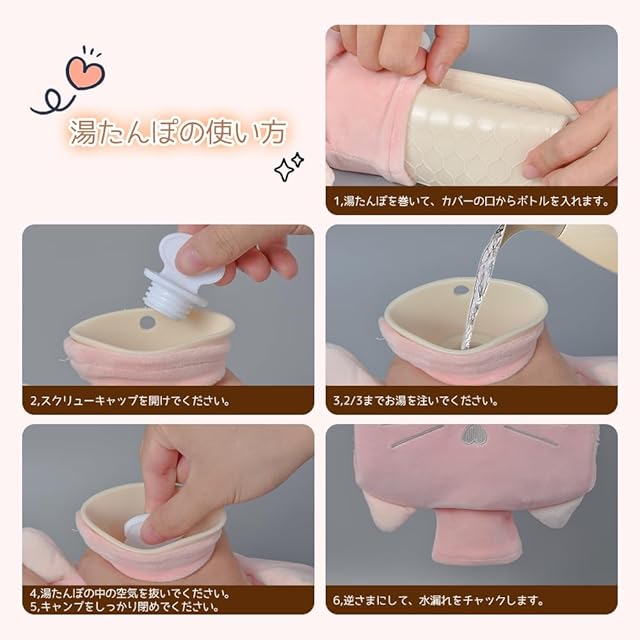 湯たんぽの使い方

1,湯たんぽを巻いて、カバーの口からボトルを入れます。

2,スクリューキャップを開けでください。

3,2/3までお湯を注いでください。

4,湯たんぽの中の空気を抜いでください。
5,キャンプをしっかり閉めでください。

6,逆さまにして、水漏れをチャックします。