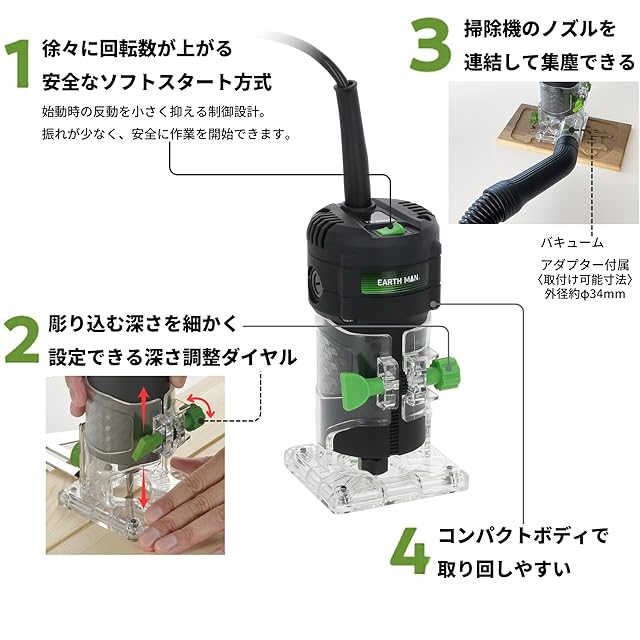 1 徐々に回転数が上がる
安全なソフトスタート方式

始動時の反動を小さく抑える制御設計。
振れが少なく、安全に作業を開始できます。

3 掃除機のノズルを
連結して集塵できる

バキューム
アダプター付属
〈取付け可能寸法〉
外径約φ34mm

EARTH MAN

2 彫り込む深さを細かく
設定できる深さ調整ダイヤル

4 コンパクトボディで
取り回しやすい