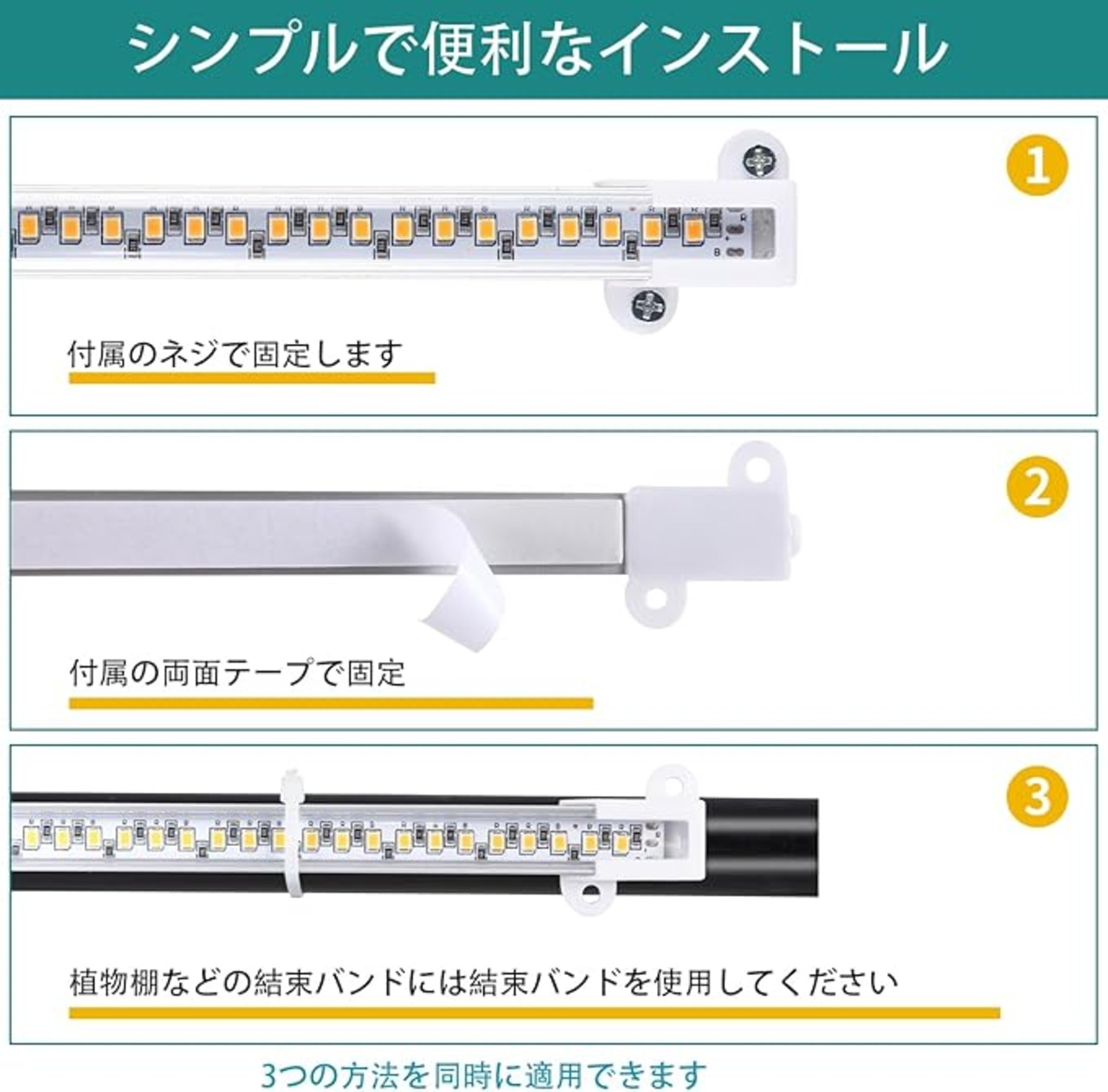 シンプルで便利なインストール

1

付属のネジで固定します

2

付属の両面テープで固定

3

植物棚などの結束バンドには結束バンドを使用してください

3つの方法を同時に適用できます