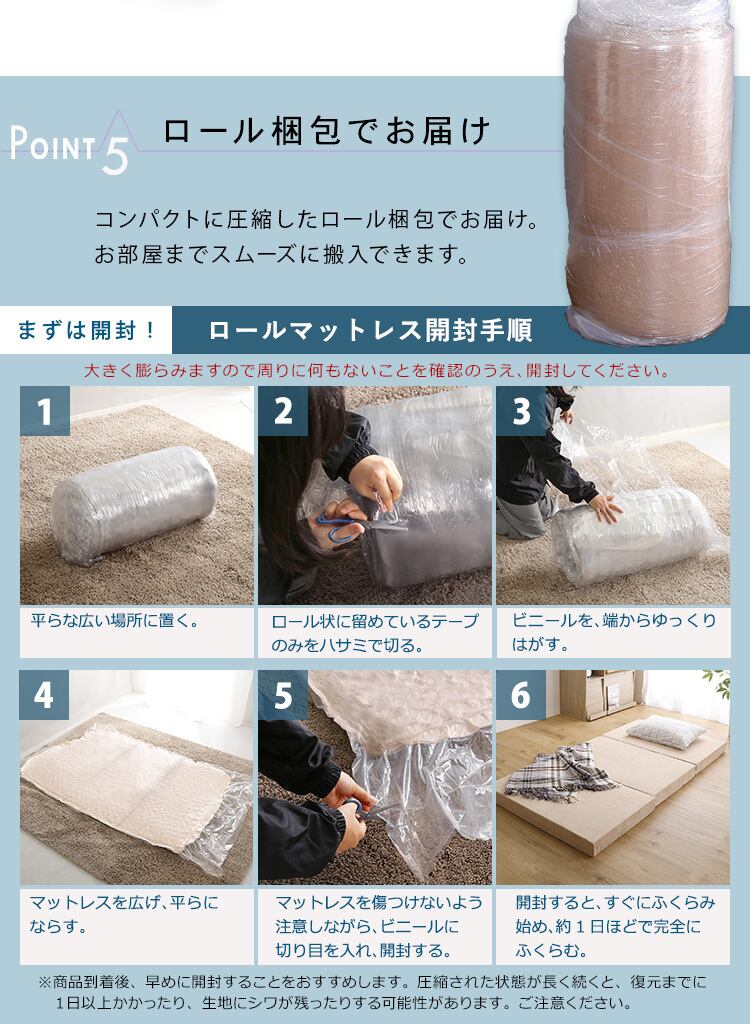 POINT 5 ロール梱包でお届け

コンパクトに圧縮したロール梱包でお届け。
お部屋までスムーズに搬入できます。

まずは開封！ ロールマットレス開封手順

大きく膨らみますので周りに何もないことを確認のうえ、開封してください。

1
平らな広い場所に置く。

2
ロール状に留めているテープのみをハサミで切る。

3
ビニールを、端からゆっくりはがす。

4
マットレスを広げ、平らにならす。

5
マットレスを傷つけないよう注意しながら、ビニールに切り目を入れ、開封する。

6
開封すると、すぐにふくらみ始め、約１日ほどで完全にふくらむ。

※商品到着後、早めに開封することをおすすめします。圧縮された状態が長く続くと、復元までに１日以上かかったり、生地にシワが残ったりする可能性があります。ご注意ください。