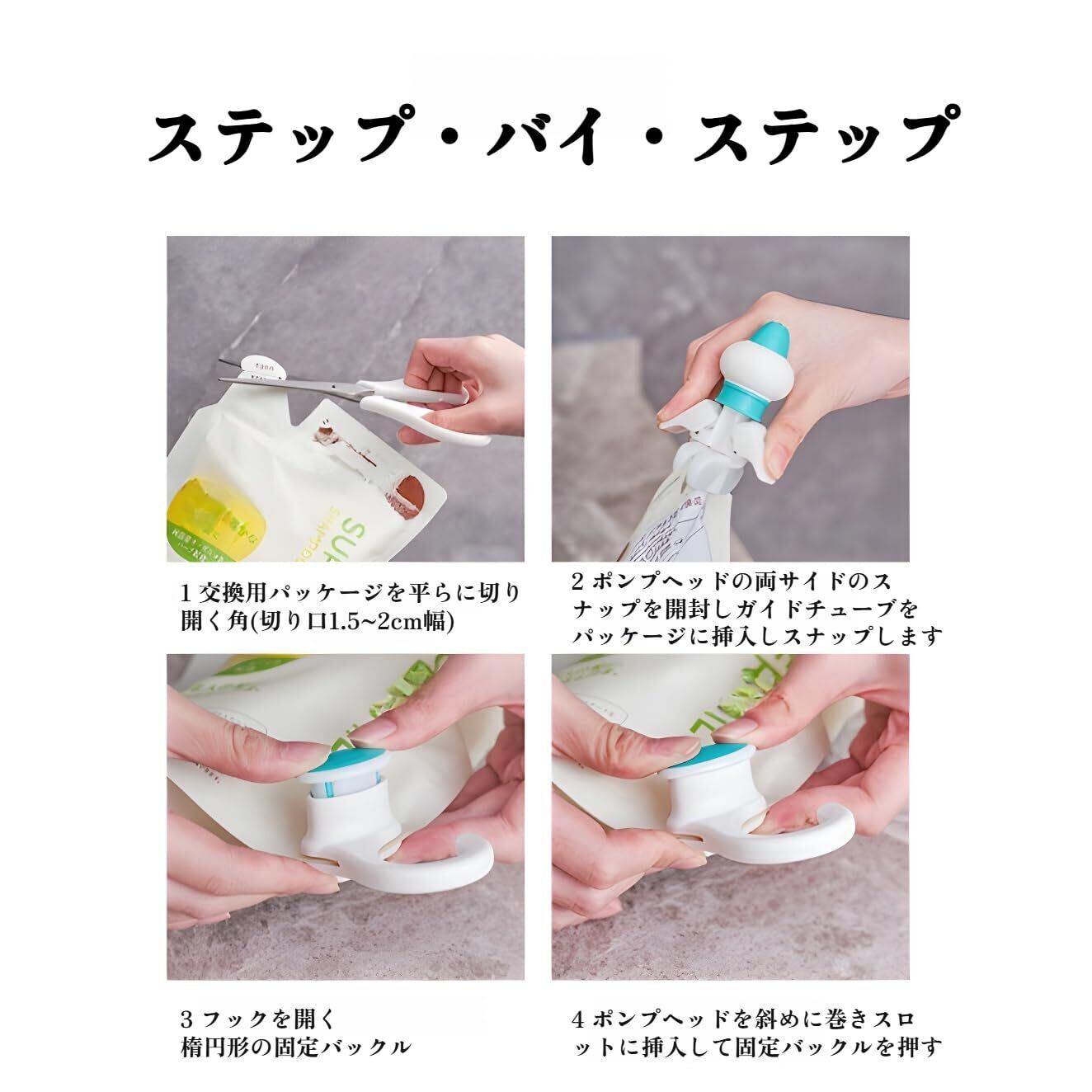 ステップ・バイ・ステップ

1 交換用パッケージを平らに切り開く角(切り口1.5~2cm幅)

2 ポンプヘッドの両サイドのスナップを開封しガイドチューブをパッケージに挿入しスナップします

3 フックを開く
楕円形の固定バックル

4 ポンプヘッドを斜めに巻きスロットに挿入して固定バックルを押す