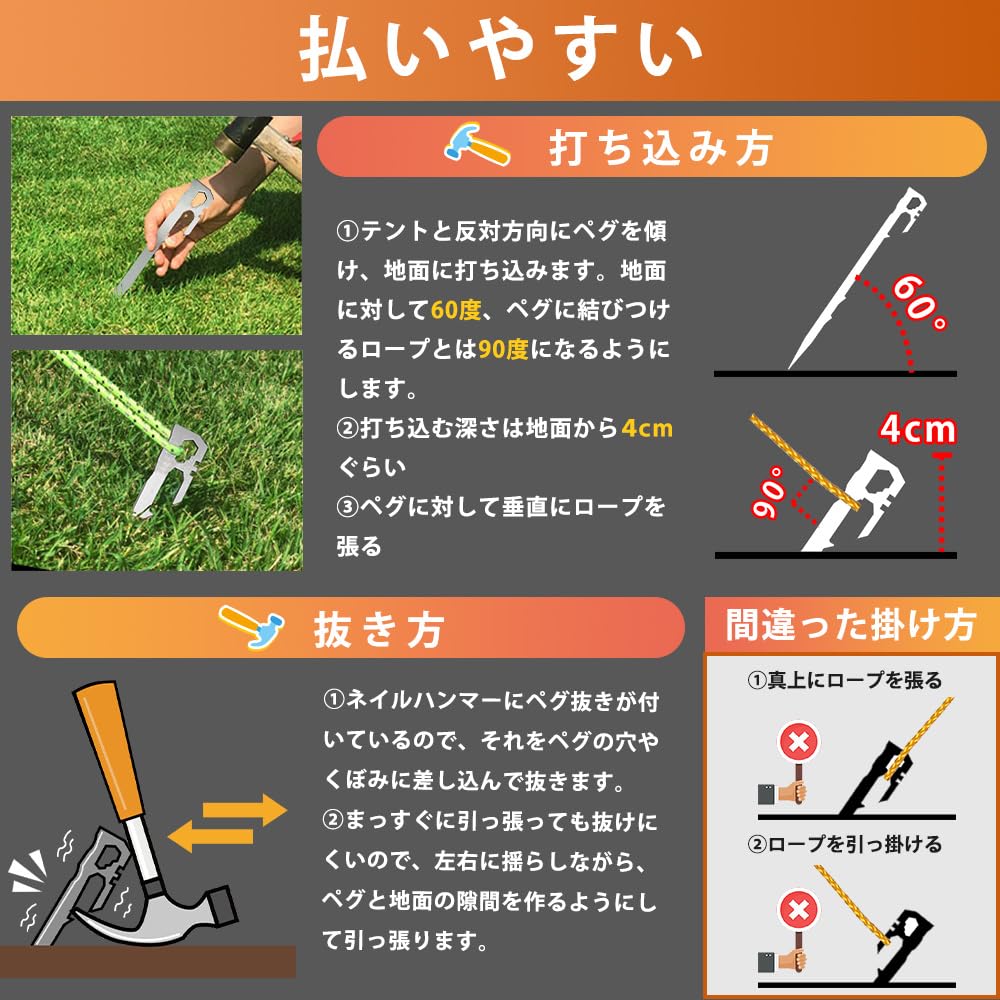 払いやすい

打ち込み方

①テントと反対方向にペグを傾け、地面に打ち込みます。地面に対して60度、ペグに結びつけるロープとは90度になるようにします。
②打ち込む深さは地面から4cmぐらい
③ペグに対して垂直にロープを張る

60°

4cm

90°

抜き方

①ネイルハンマーにペグ抜きが付いているので、それをペグの穴やくぼみに差し込んで抜きます。
②まっすぐに引っ張っても抜けにくいので、左右に揺らしながら、ペグと地面の隙間を作るようにして引っ張ります。

間違った掛け方

①真上にロープを張る

②ロープを引っ掛ける