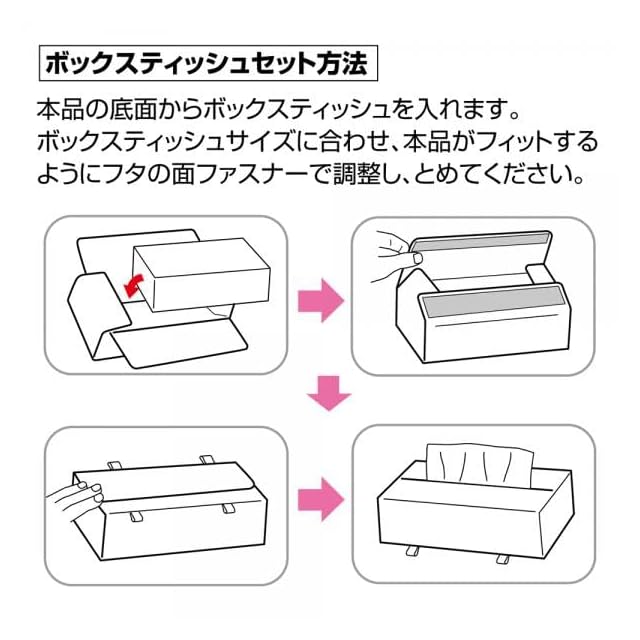 ボックスティッシュセット方法

本品の底面からボックスティッシュを入れます。ボックスティッシュサイズに合わせ、本品がフィットするようにフタの面ファスナーで調整し、とめてください。