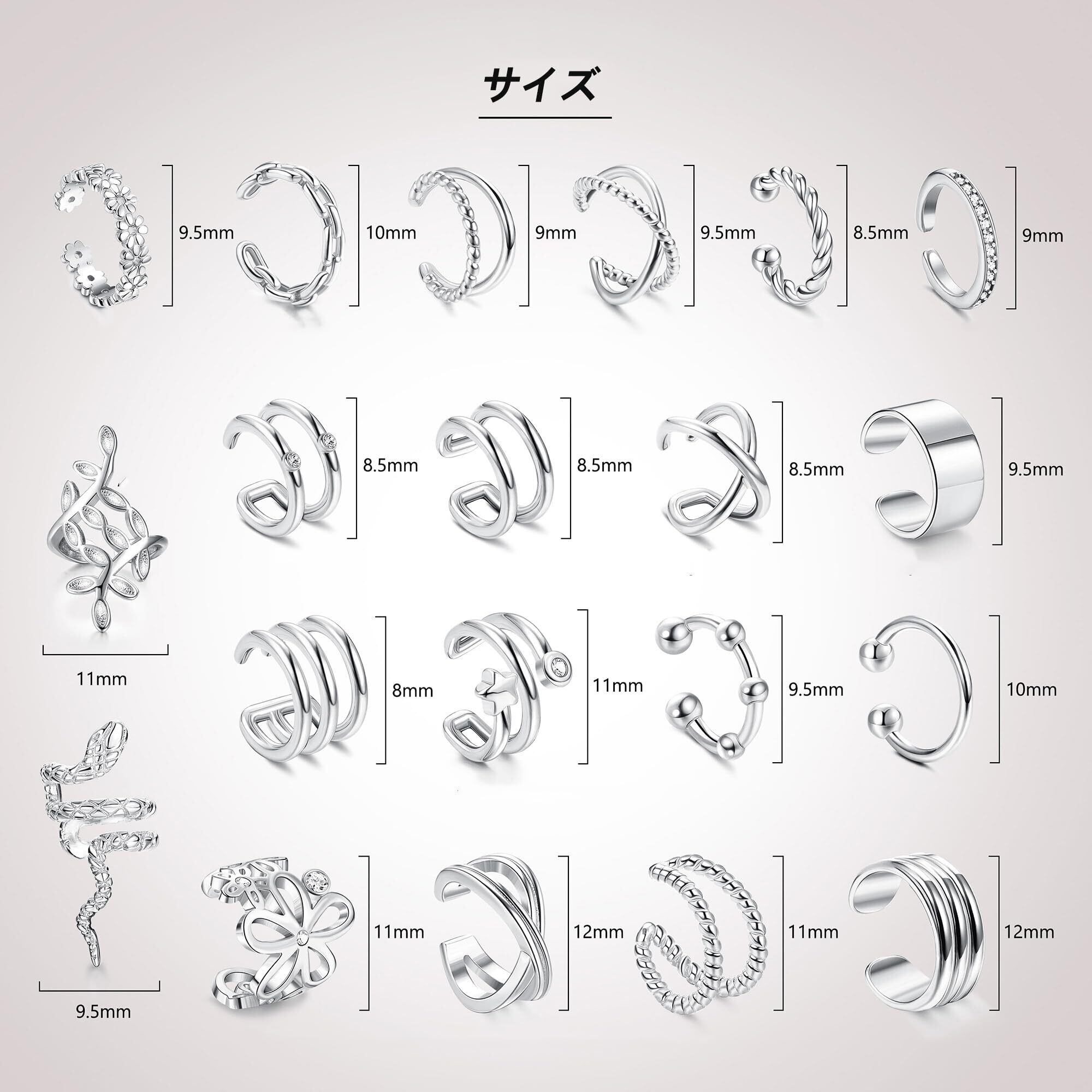 サイズ

9.5mm

10mm

9mm

9.5mm

8.5mm

9mm

8.5mm

8.5mm

8.5mm

9.5mm

11mm

8mm

11mm

9.5mm

10mm

11mm

12mm

11mm

12mm

9.5mm