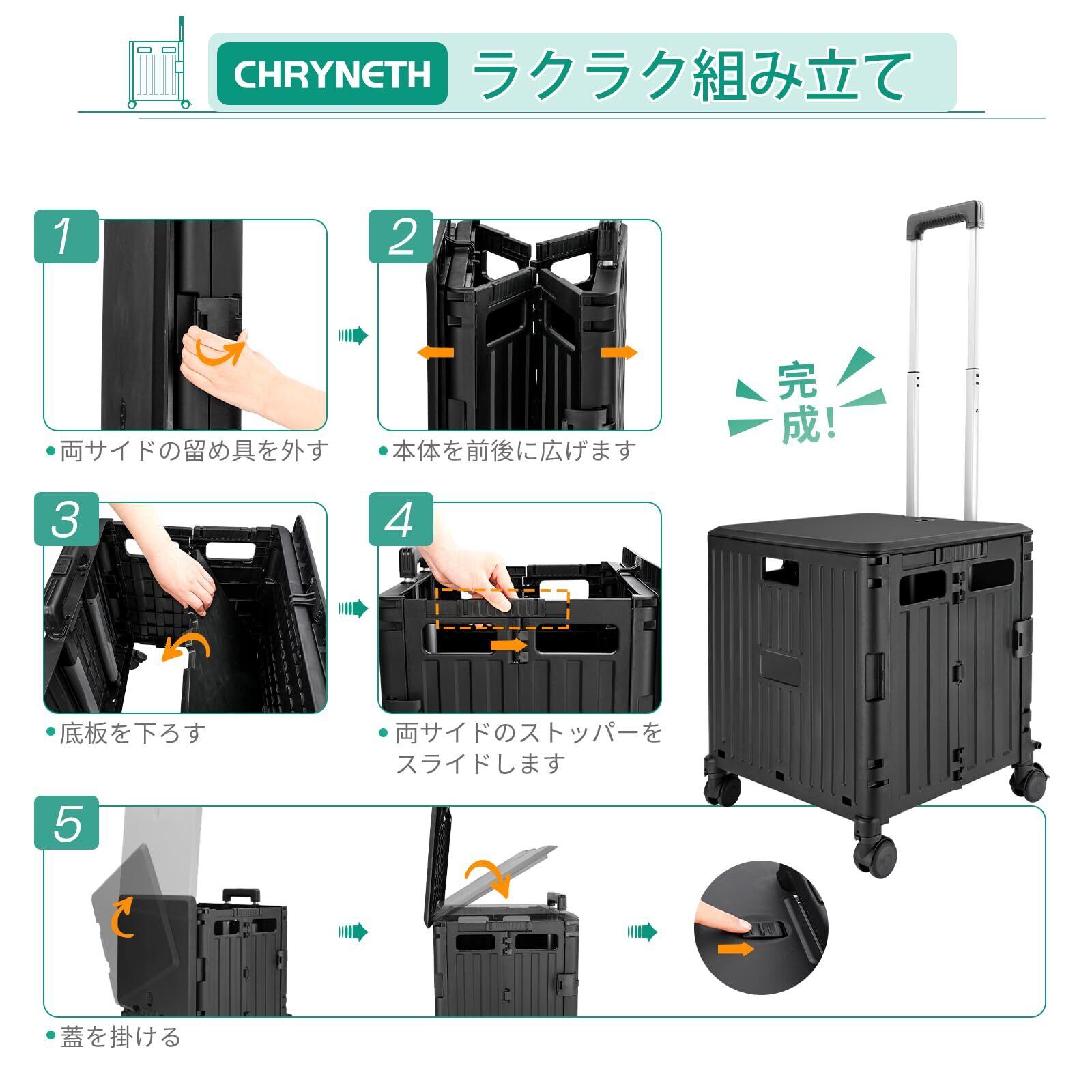 CHRYNETH ラクラク組み立て

1

•両サイドの留め具を外す

2

•本体を前後に広げます

完成!

3

•底板を下ろす

4

•両サイドのストッパーをスライドします

5

•蓋を掛ける