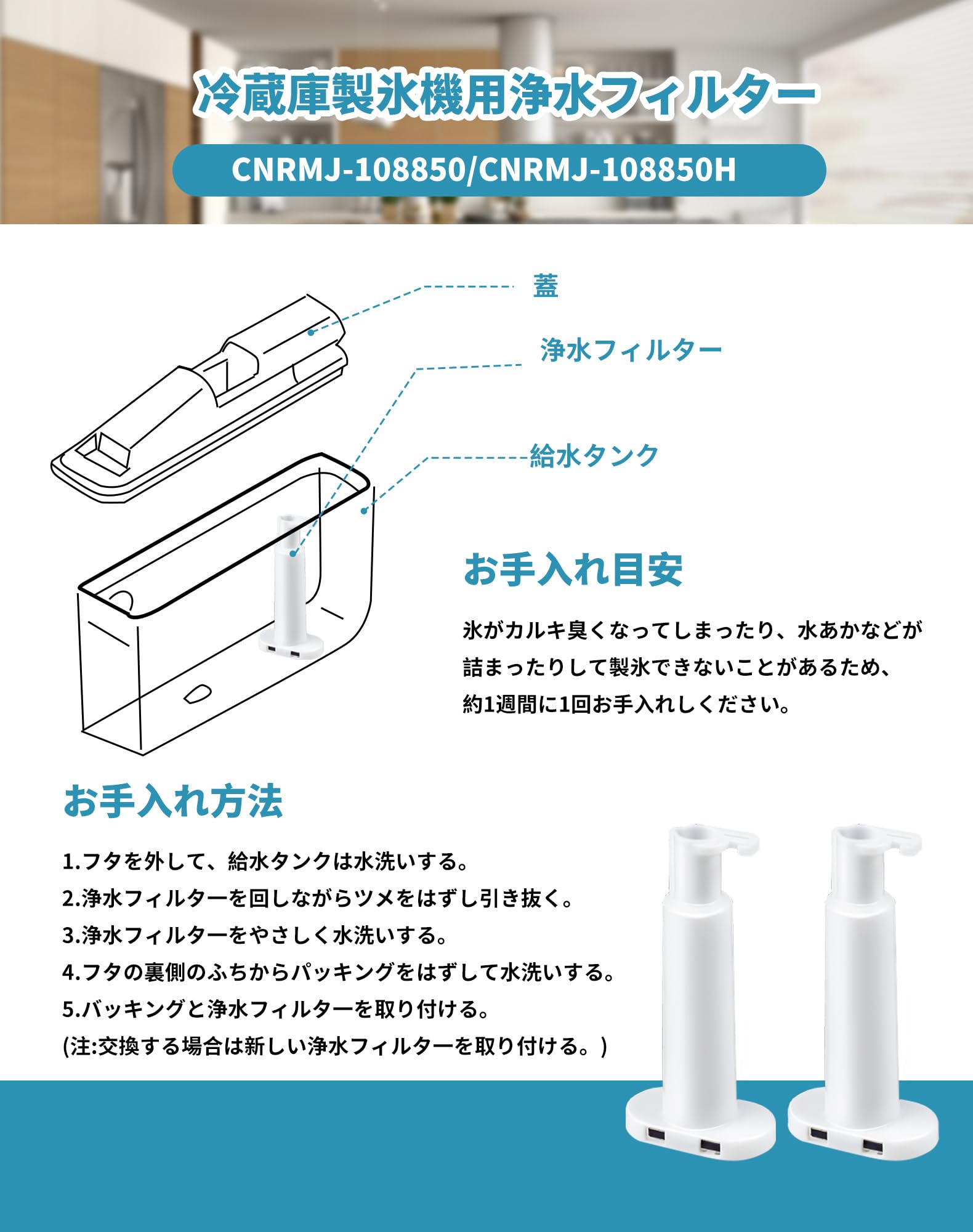 冷蔵庫製氷機用浄水フィルター

CNRMJ-108850/CNRMJ-108850H

蓋

浄水フィルター

給水タンク

お手入れ目安

氷がカルキ臭くなってしまったり、水あかなどが詰まったりして製氷できないことがあるため、約1週間に1回お手入れしください。

お手入れ方法

1.フタを外して、給水タンクは水洗いする。
2.浄水フィルターを回しながらツメをはずし引き抜く。
3.浄水フィルターをやさしく水洗いする。
4.フタの裏側のふちからパッキングをはずして水洗いする。
5.バッキングと浄水フィルターを取り付ける。
(注:交換する場合は新しい浄水フィルターを取り付ける。)