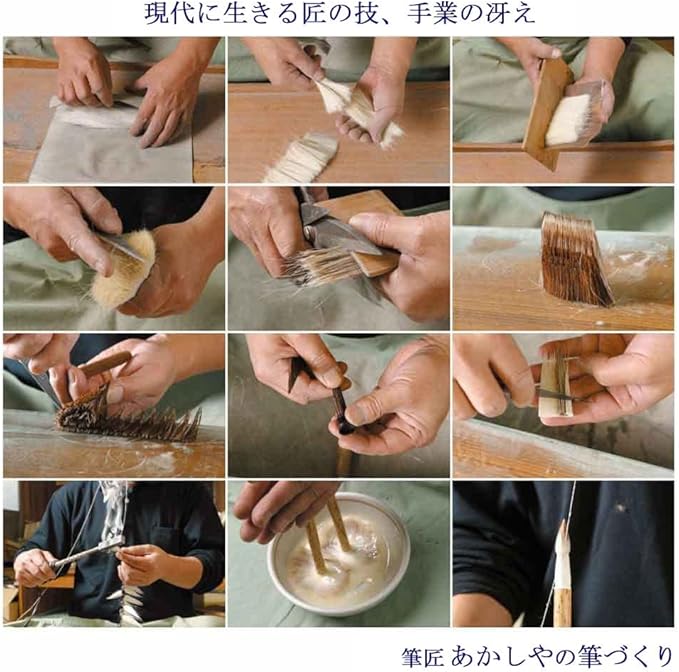 現代に生きる匠の技、手業の冴え

筆匠 あかしやの筆づくり