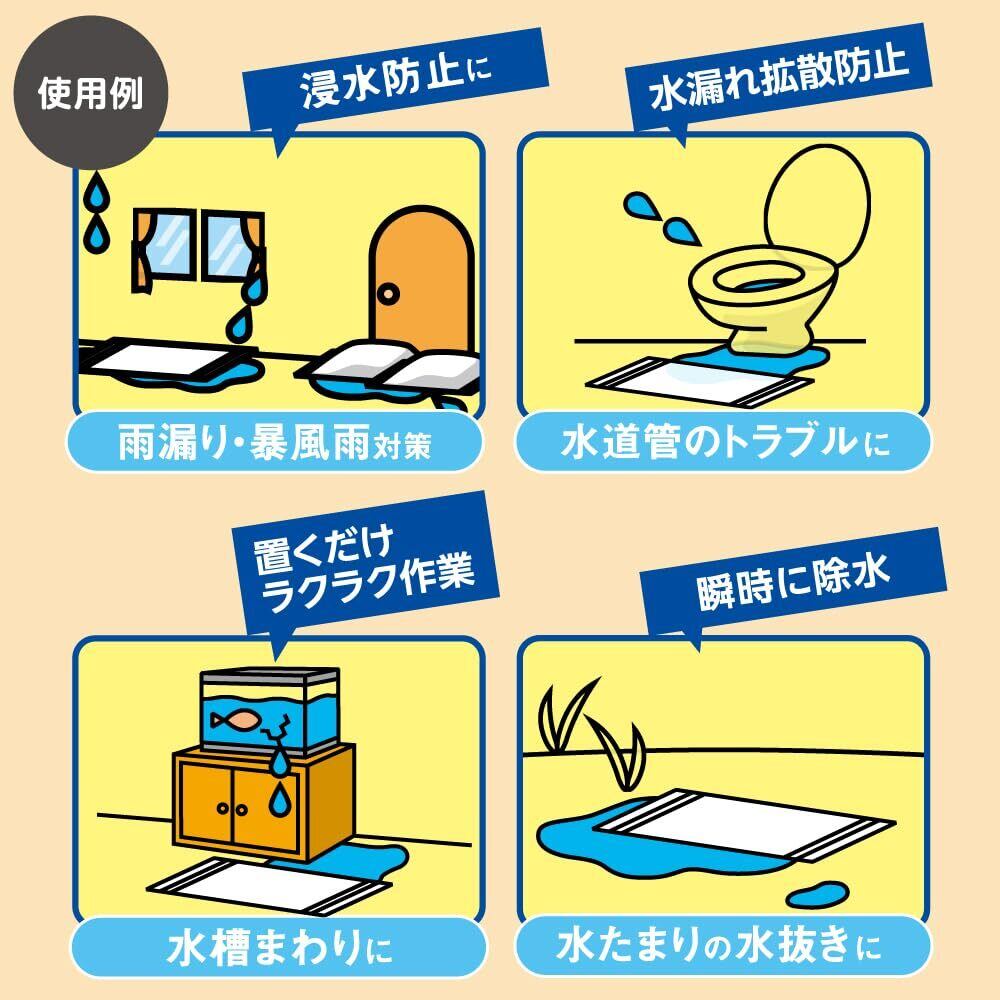 使用例

浸水防止に

雨漏り・暴風雨対策

水漏れ拡散防止

水道管のトラブルに

置くだけ
ラクラク作業

水槽まわりに

瞬時に除水

水たまりの水抜きに