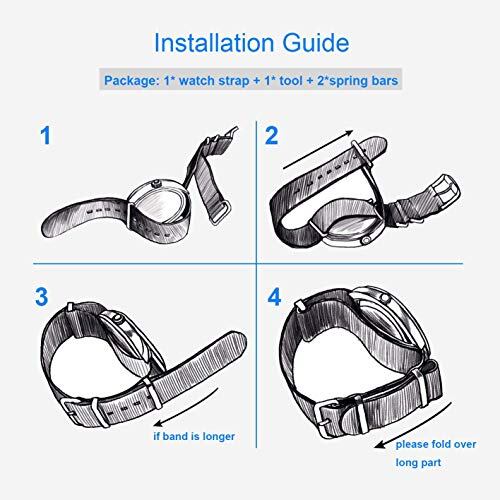 Installation Guide

Package: 1* watch strap + 1* tool + 2*spring bars

1

2

3

if band is longer

4

please fold over long part