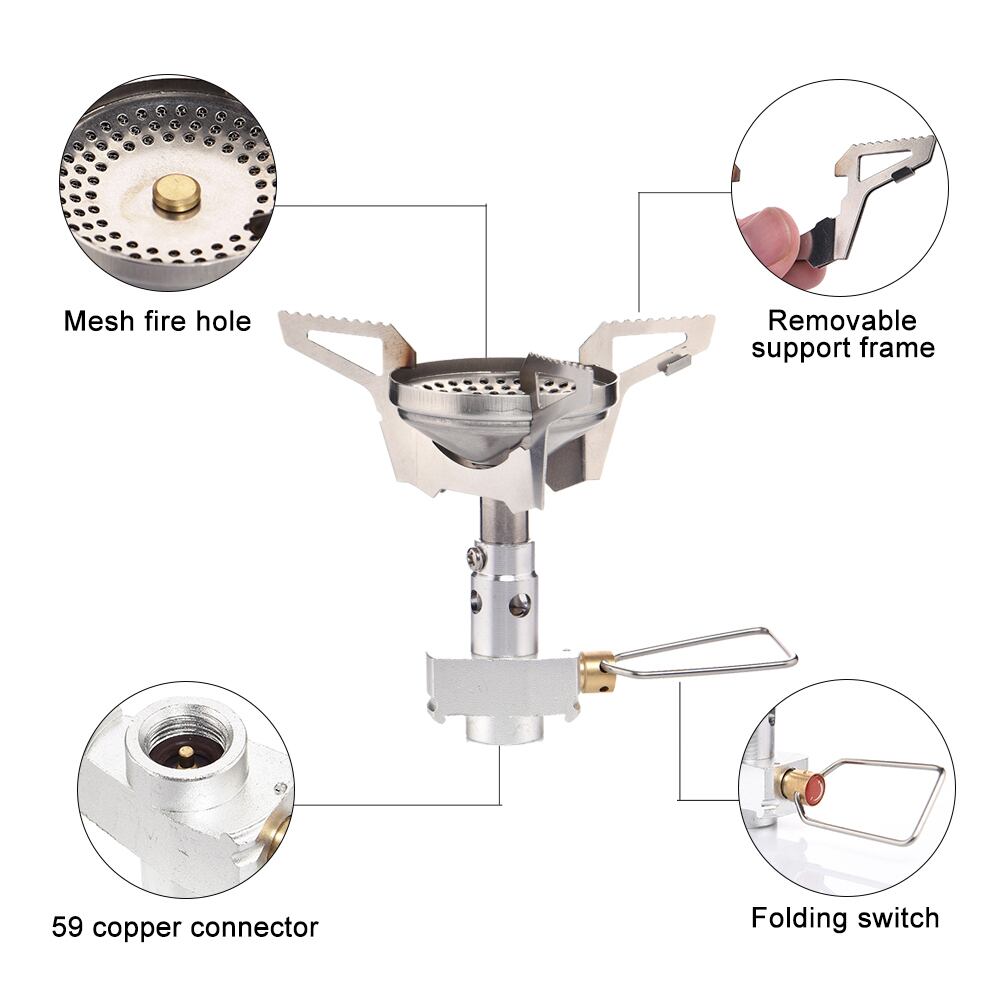 Mesh fire hole

Removable support frame

59 copper connector

Folding switch