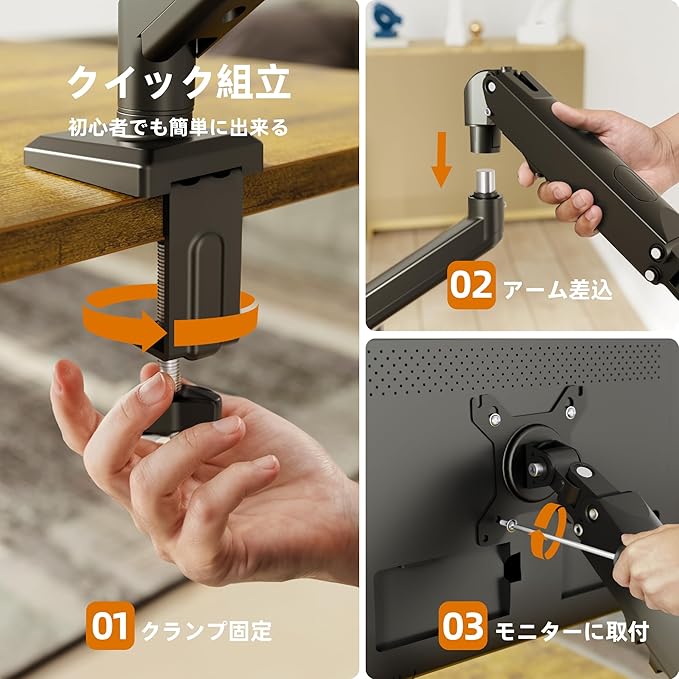 クイック組立
初心者でも簡単に出来る

01 クランプ固定

02 アーム差込

03 モニターに取付