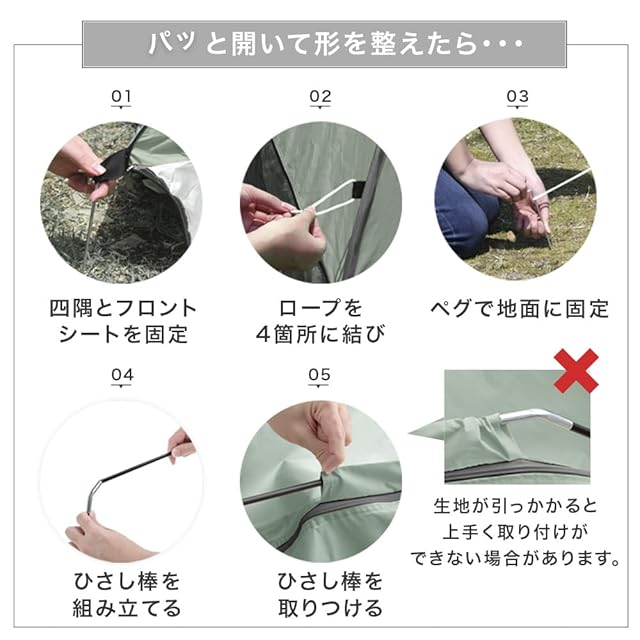 パッと開いて形を整えたら・・・

01

四隅とフロントシートを固定

02

ロープを4箇所に結び

03

ペグで地面に固定

04

ひさし棒を組み立てる

05

ひさし棒を取りつける

生地が引っかかると上手く取り付けができない場合があります。