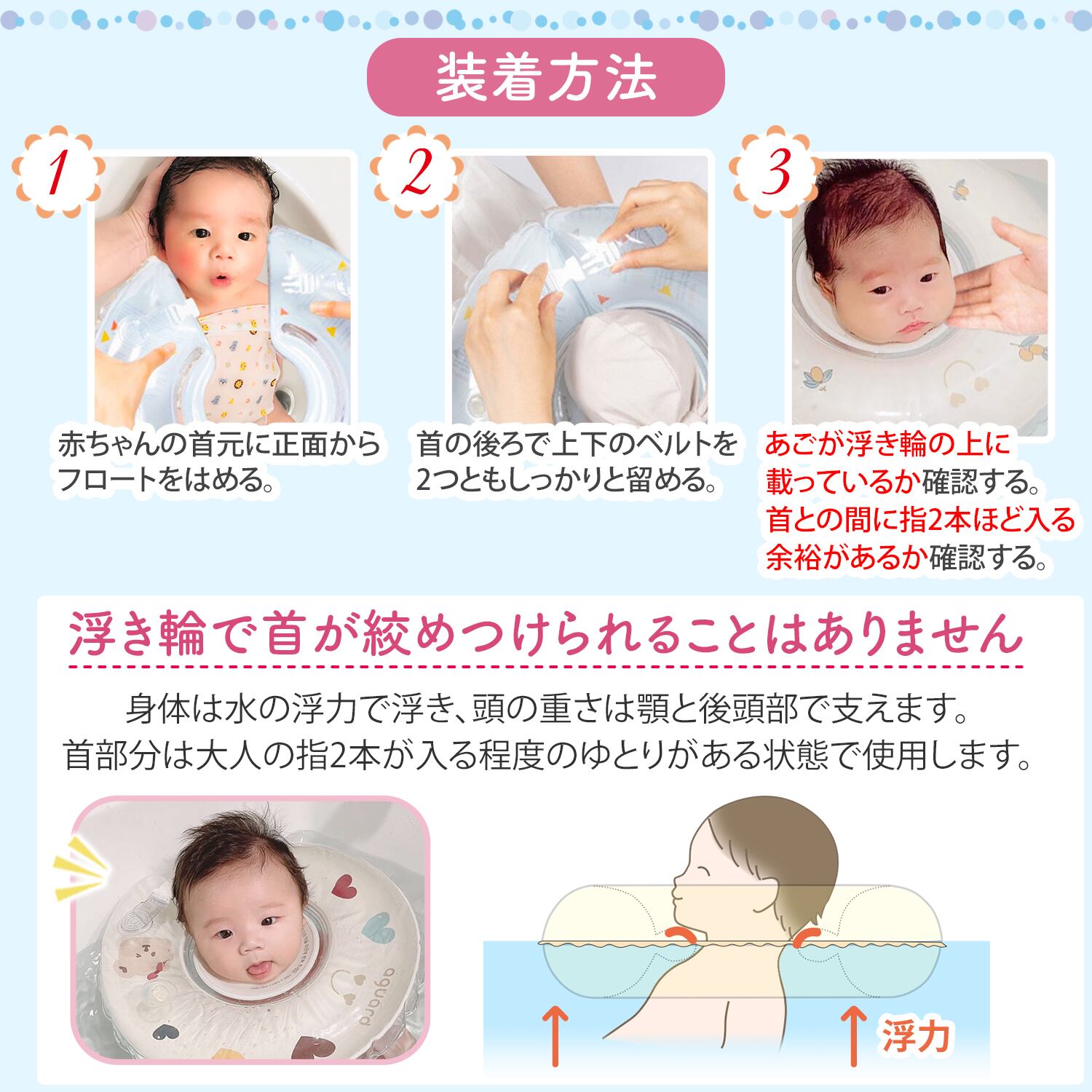 装着方法

1
赤ちゃんの首元に正面からフロートをはめる。

2
首の後ろで上下のベルトを2つともしっかりと留める。

3
あごが浮き輪の上に載っているか確認する。首との間に指2本ほど入る余裕があるか確認する。

浮き輪で首が絞めつけられることはありません

身体は水の浮力で浮き、頭の重さは顎と後頭部で支えます。
首部分は大人の指2本が入る程度のゆとりがある状態で使用します。

aguard

浮力