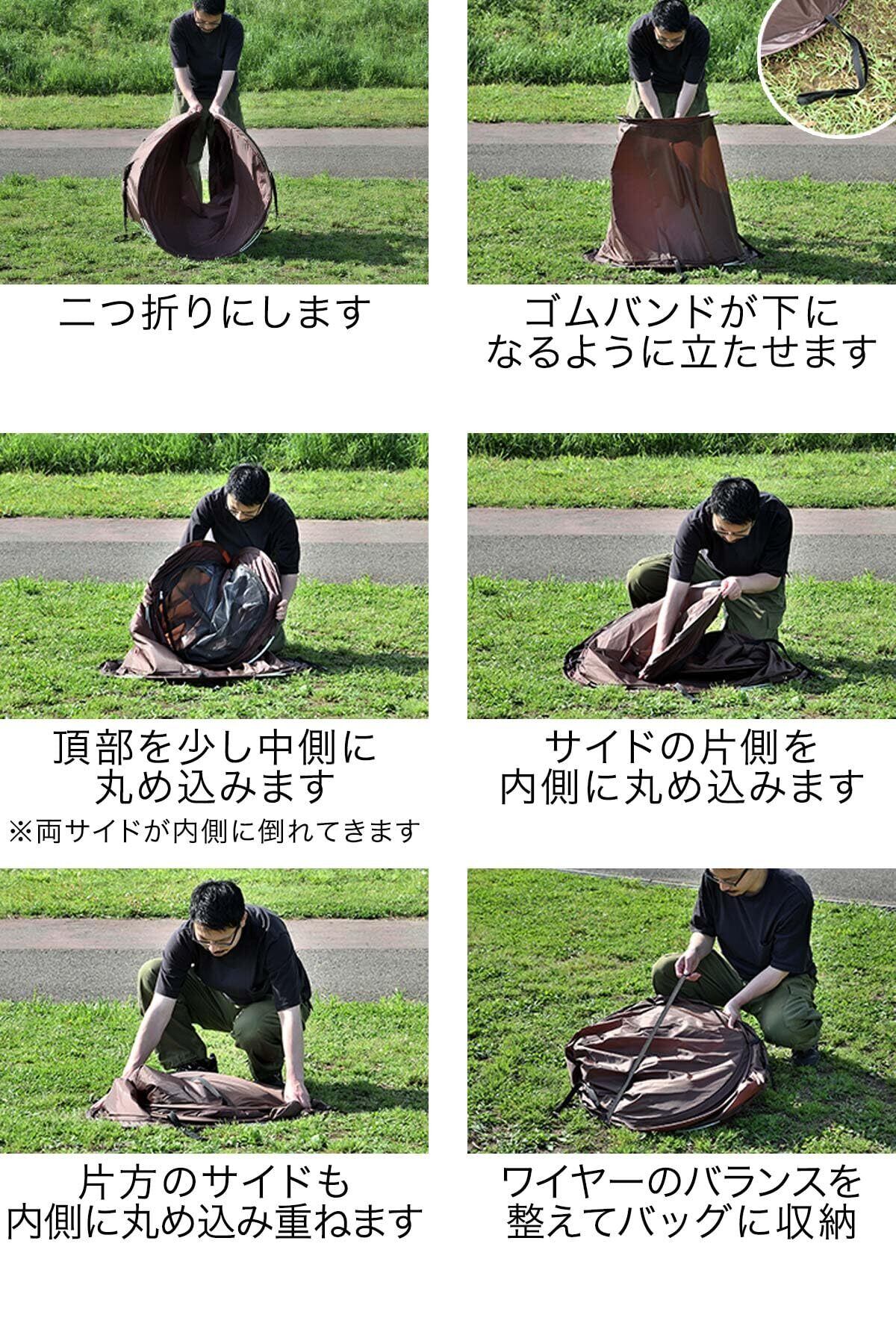 二つ折りにします

ゴムバンドが下に
なるように立たせます

頂部を少し中側に
丸め込みます
※両サイドが内側に倒れてきます

サイドの片側を
内側に丸め込みます

片方のサイドも
内側に丸め込み重ねます

ワイヤーのバランスを
整えてバッグに収納