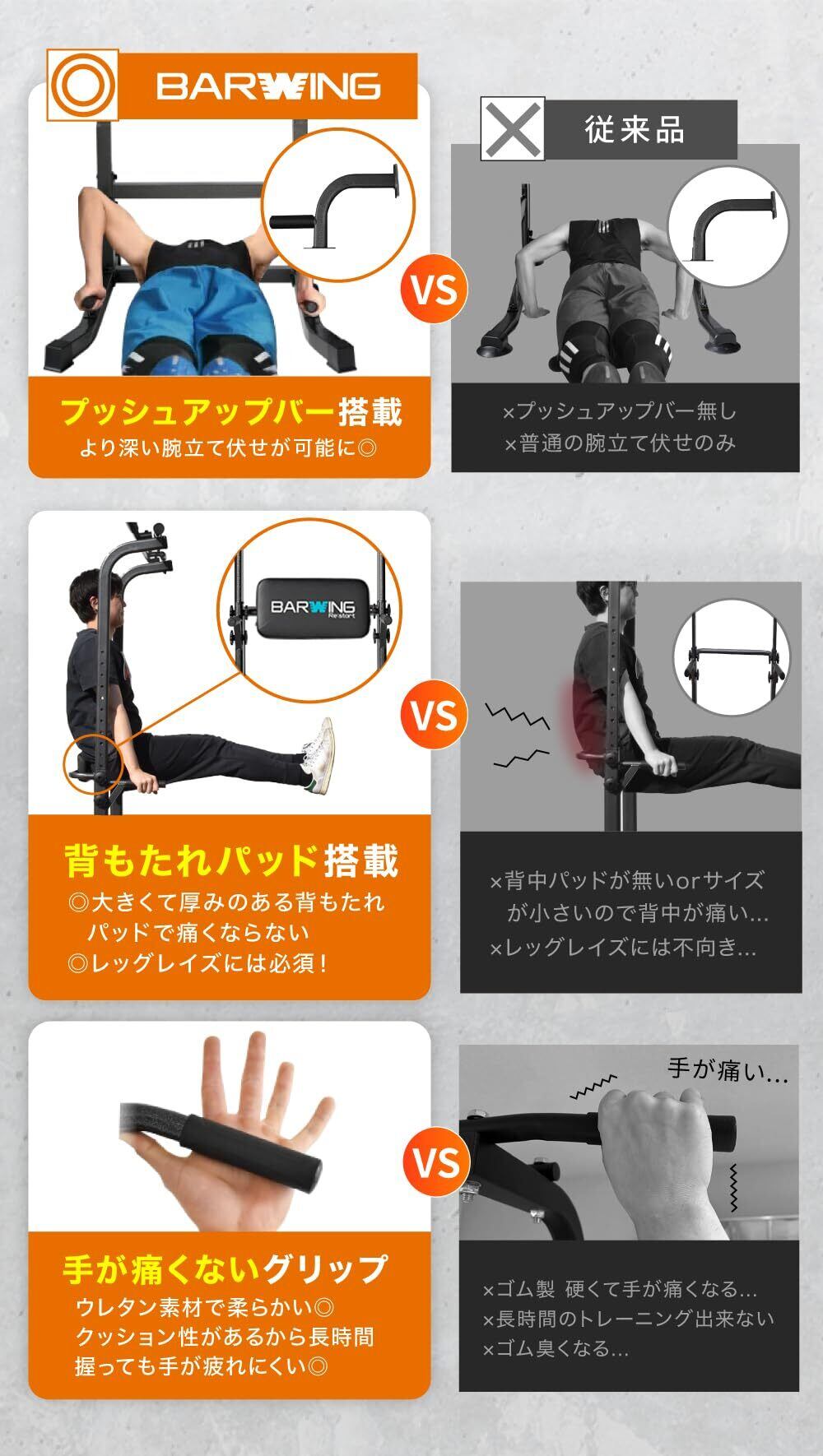 BARWING

従来品

VS

プッシュアップバー搭載
より深い腕立て伏せが可能に◎

×プッシュアップバー無し
×普通の腕立て伏せのみ

BARWING Restart

VS

背もたれパッド搭載
◎大きくて厚みのある背もたれパッドで痛くならない
◎レッグレイズには必須！

×背中パッドが無いorサイズが小さいので背中が痛い…
×レッグレイズには不向き…

VS

手が痛い…

手が痛くないグリップ
ウレタン素材で柔らかい◎
クッション性があるから長時間握っても手が疲れにくい◎

×ゴム製 硬くて手が痛くなる…
×長時間のトレーニング出来ない
×ゴム臭くなる…