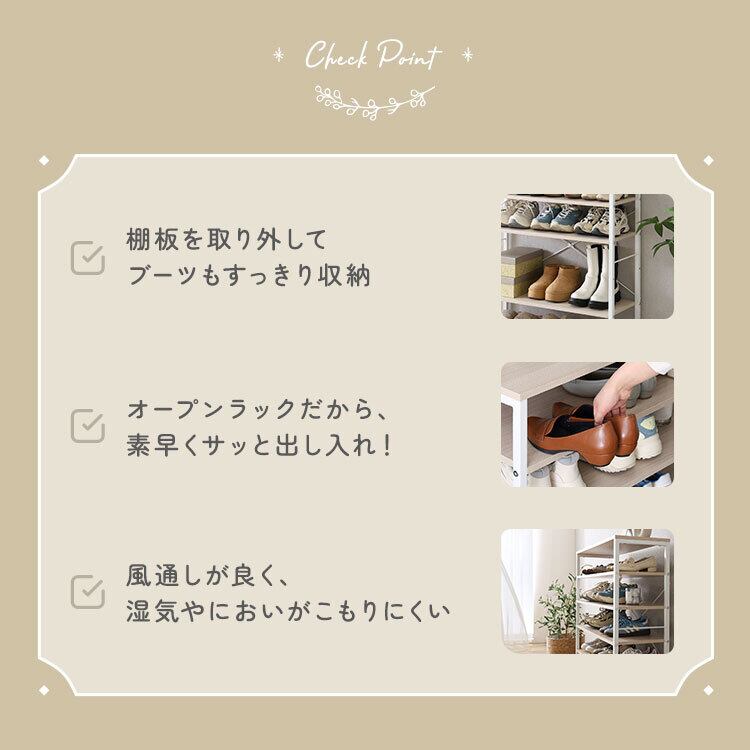 Check Point

棚板を取り外して
ブーツもすっきり収納

オープンラックだから、
素早くサッと出し入れ！

風通しが良く、
湿気やにおいがこもりにくい