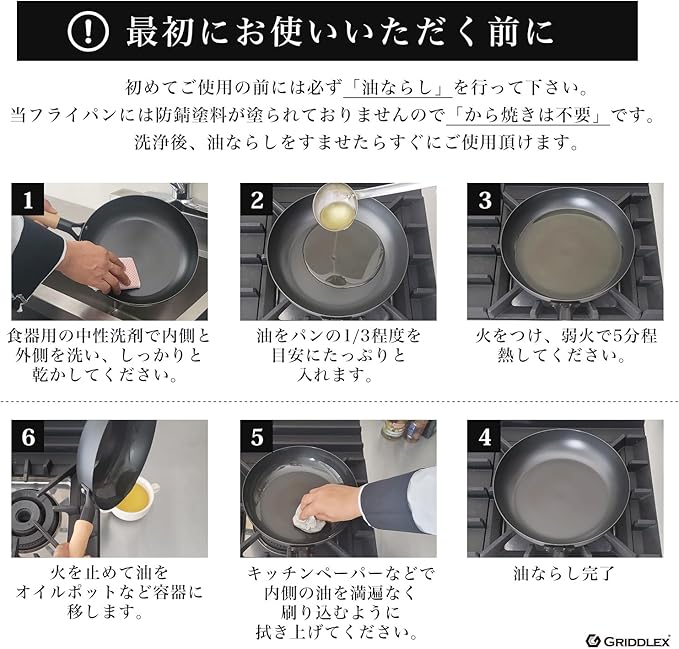 最初にお使いいただく前に

初めてご使用の前には必ず「油ならし」を行って下さい。
当フライパンには防錆塗料が塗られておりませんので「から焼きは不要」です。
洗浄後、油ならしをすませたらすぐにご使用頂けます。

1
食器用の中性洗剤で内側と外側を洗い、しっかりと乾かしてください。

2
油をパンの1/3程度を目安にたっぷりと入れます。

3
火をつけ、弱火で5分程熱してください。

6
火を止めて油をオイルポットなど容器に移します。

5
キッチンペーパーなどで内側の油を満遍なく刷り込むように拭き上げてください。

4
油ならし完了

GRIDDLEX