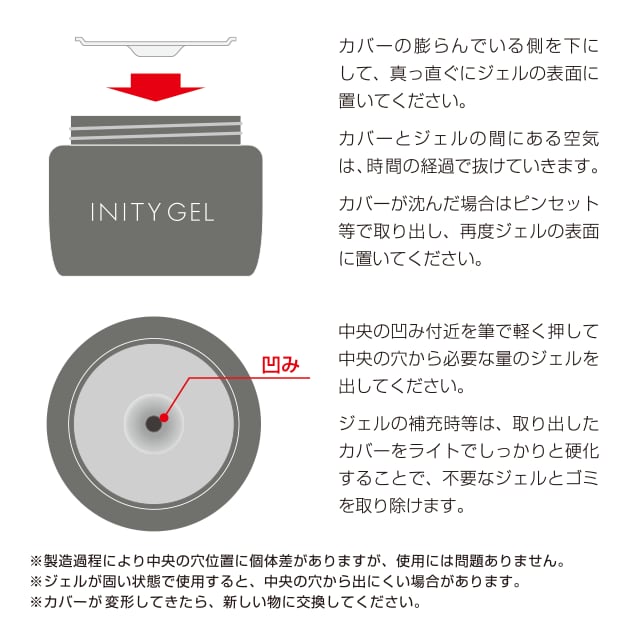 INITY GEL

カバーの膨らんでいる側を下にして、真っ直ぐにジェルの表面に置いてください。

カバーとジェルの間にある空気は、時間の経過で抜けていきます。

カバーが沈んだ場合はピンセット等で取り出し、再度ジェルの表面に置いてください。

凹み

中央の凹み付近を筆で軽く押して中央の穴から必要な量のジェルを出してください。

ジェルの補充時等は、取り出したカバーをライトでしっかりと硬化することで、不要なジェルとゴミを取り除けます。

※製造過程により中央の穴位置に個体差がありますが、使用には問題ありません。
※ジェルが固い状態で使用すると、中央の穴から出にくい場合があります。
※カバーが変形してきたら、新しい物に交換してください。