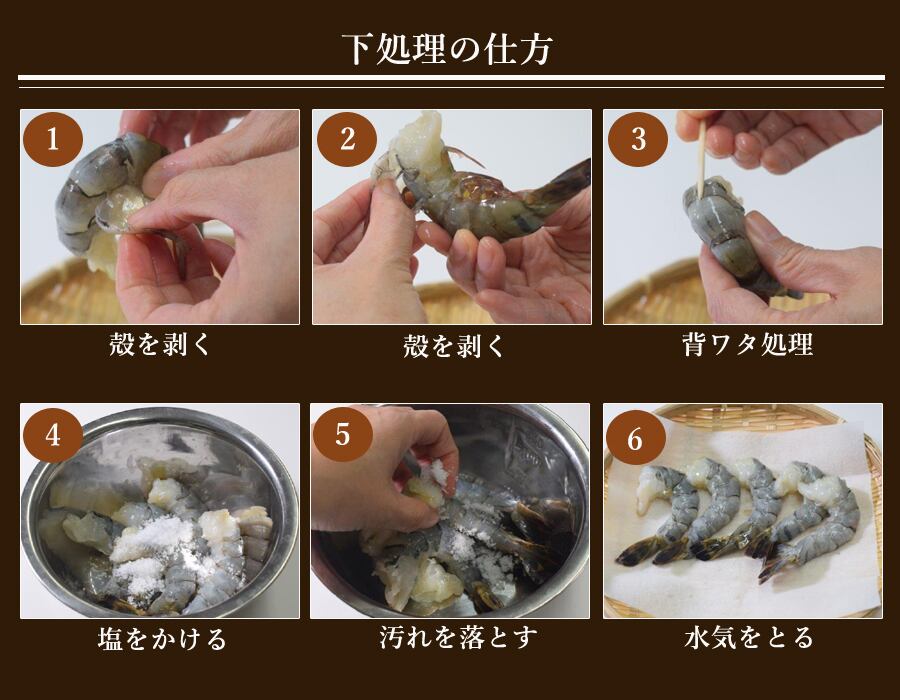 下処理の仕方

1
殻を剥く

2
殻を剥く

3
背ワタ処理

4
塩をかける

5
汚れを落とす

6
水気をとる