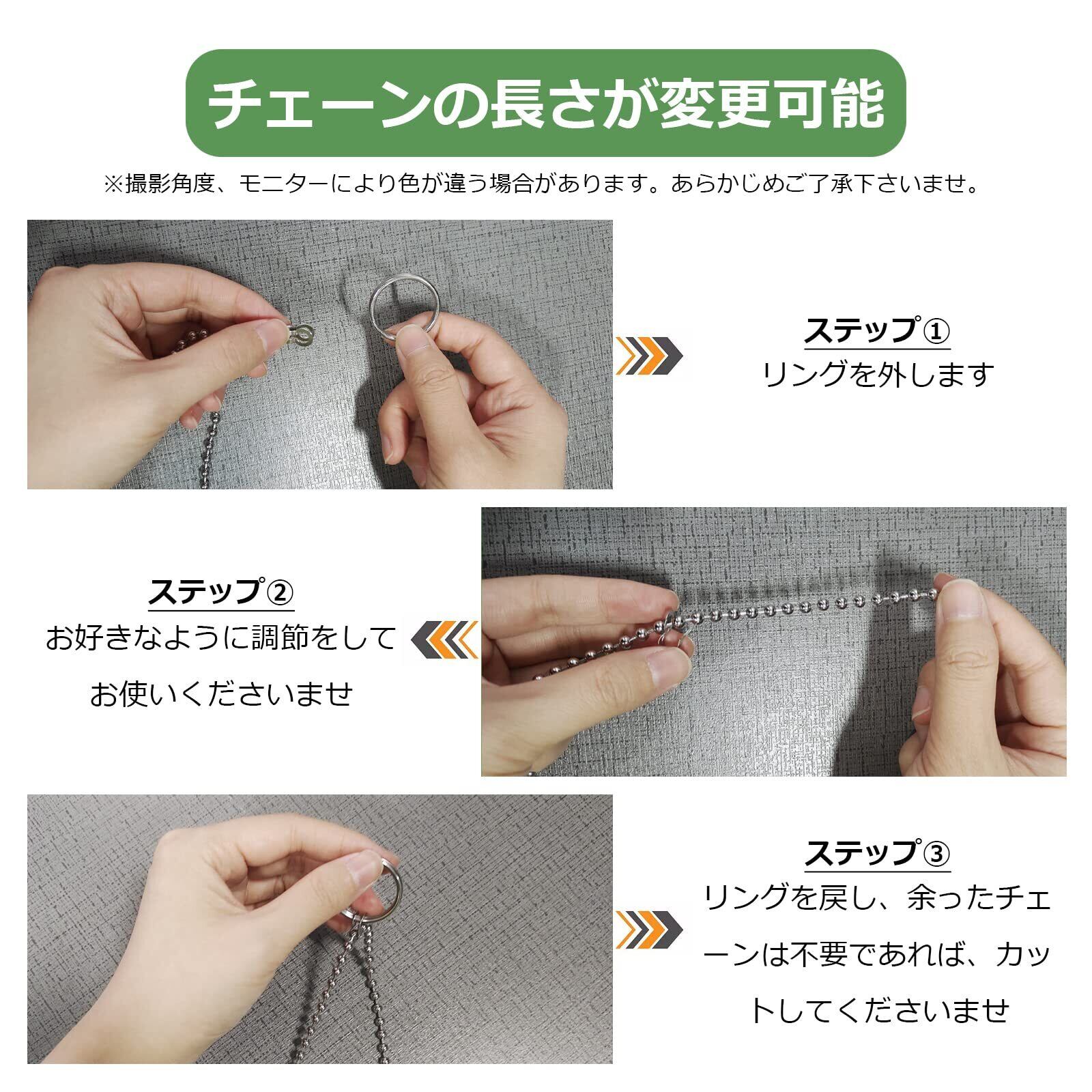 チェーンの長さが変更可能

※撮影角度、モニターにより色が違う場合があります。あらかじめご了承下さいませ。

ステップ①
リングを外します

ステップ②
お好きなように調節をしてお使いくださいませ

ステップ③
リングを戻し、余ったチェーンは不要であれば、カットしてくださいませ