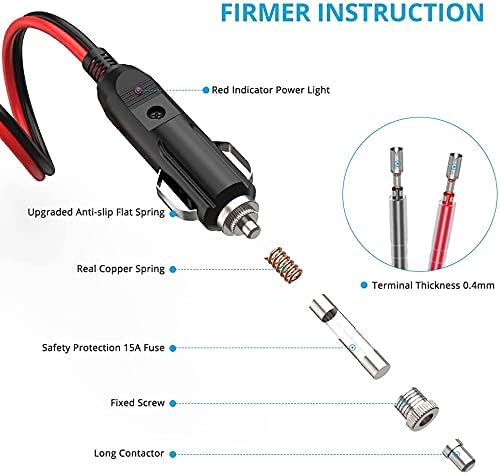 FIRMER INSTRUCTION

Red Indicator Power Light

Upgraded Anti-slip Flat Spring

Real Copper Spring

Terminal Thickness 0.4mm

Safety Protection 15A Fuse

Fixed Screw

Long Contactor