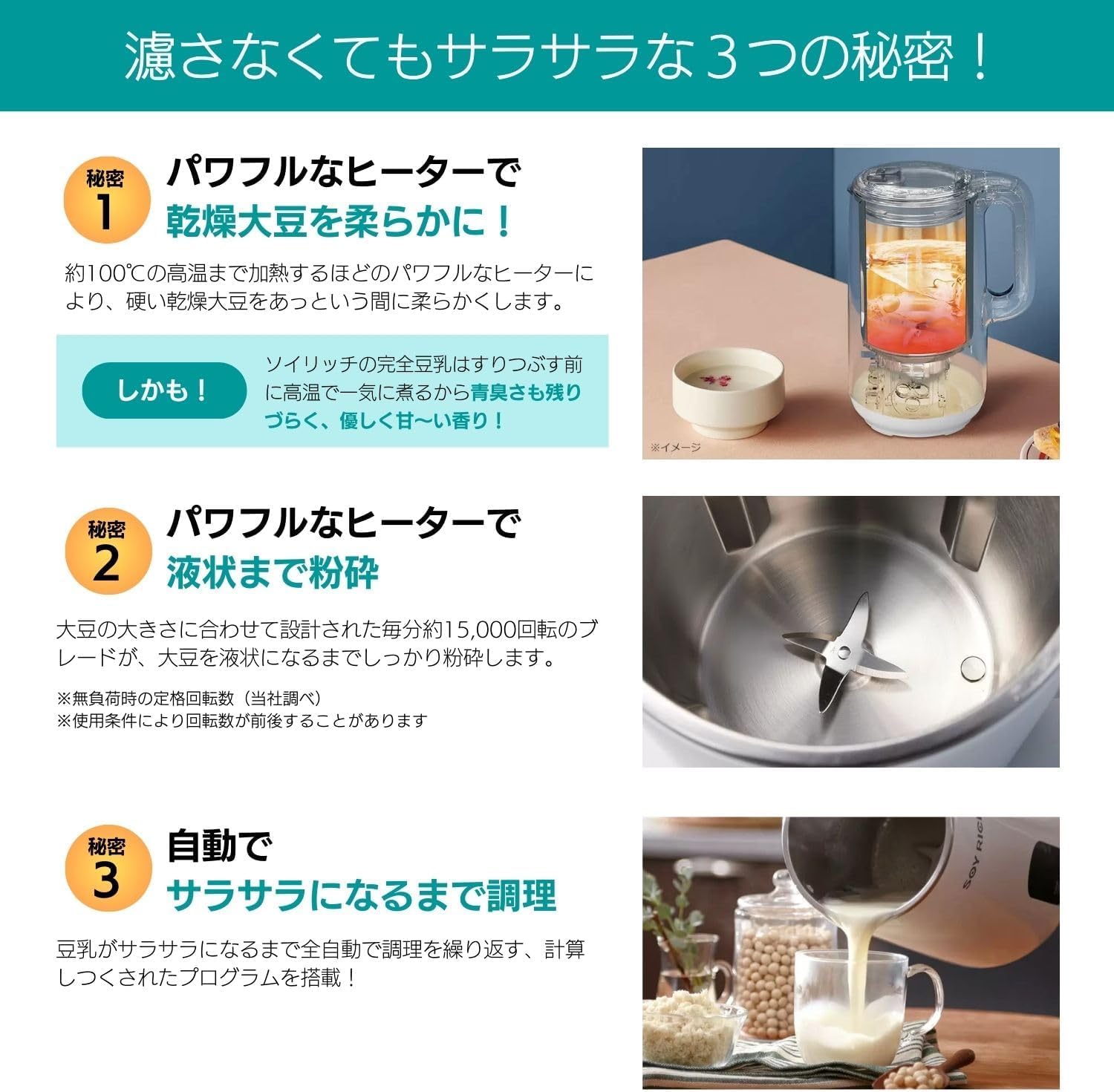 濾さなくてもサラサラな３つの秘密！

秘密 1
パワフルなヒーターで
乾燥大豆を柔らかに！

約100℃の高温まで加熱するほどのパワフルなヒーターにより、硬い乾燥大豆をあっという間に柔らかくします。

しかも！
ソイリッチの完全豆乳はすりつぶす前に高温で一気に煮るから青臭さも残りづらく、優しく甘〜い香り！

※イメージ

秘密 2
パワフルなヒーターで
液状まで粉砕

大豆の大きさに合わせて設計された毎分約15,000回転のブレードが、大豆を液状になるまでしっかり粉砕します。

※無負荷時の定格回転数（当社調べ）
※使用条件により回転数が前後することがあります

秘密 3
自動で
サラサラになるまで調理

豆乳がサラサラになるまで全自動で調理を繰り返す、計算しつくされたプログラムを搭載！

SOY RIC