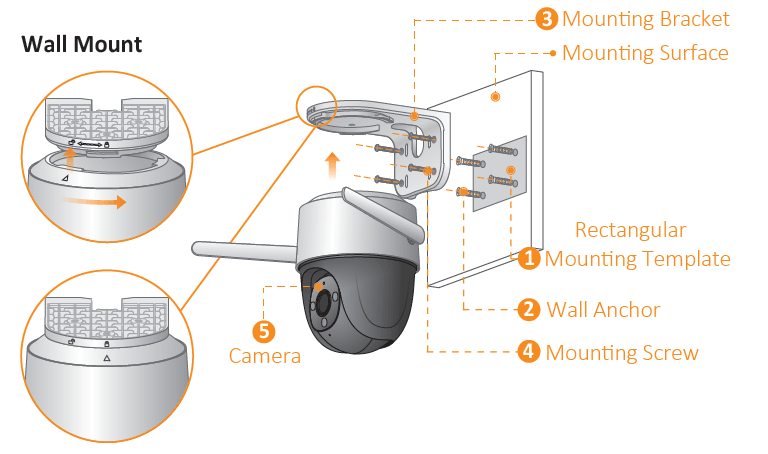 Wall Mount

3 Mounting Bracket

Mounting Surface

Rectangular

1 Mounting Template

2 Wall Anchor

4 Mounting Screw

5

Camera