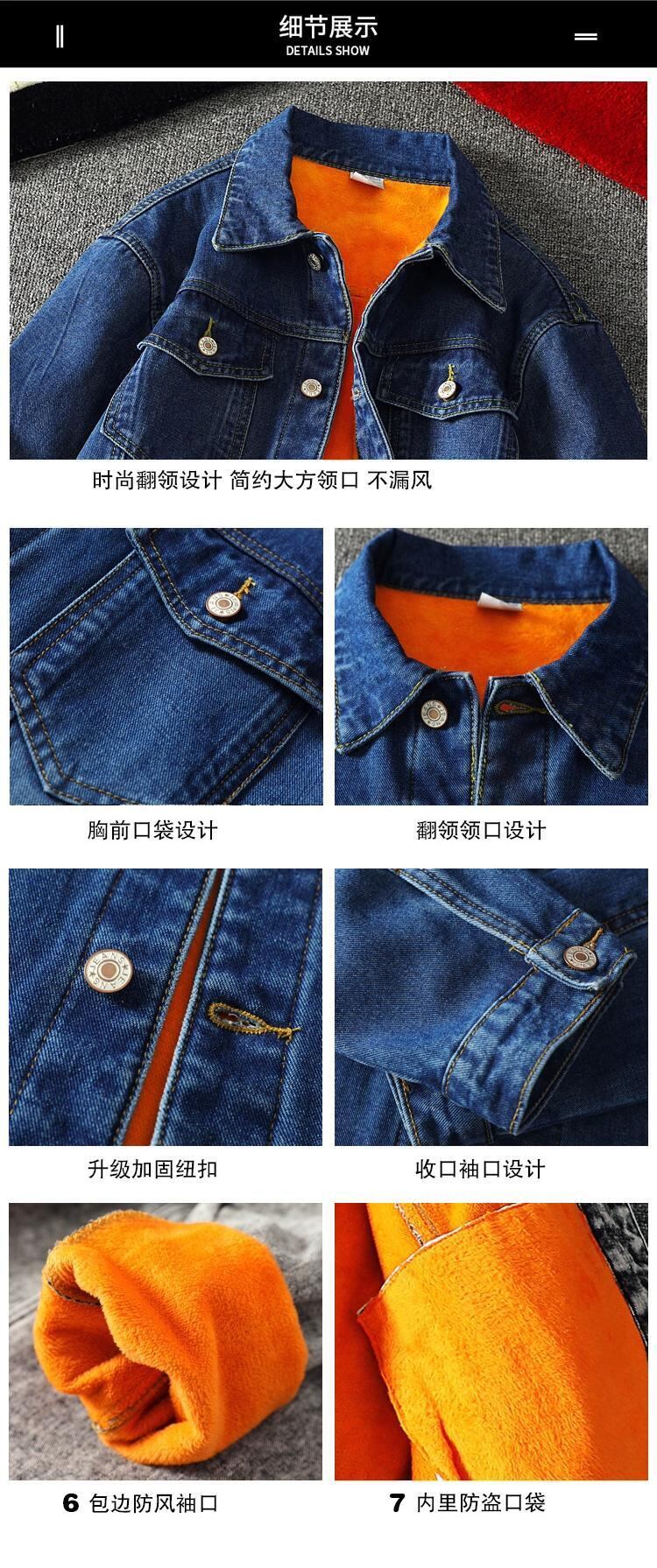 细节展示
DETAILS SHOW

时尚翻领设计 简约大方领口 不漏风

胸前口袋设计

翻领领口设计

升级加固纽扣

收口袖口设计

6 包边防风袖口

7 内里防盗口袋