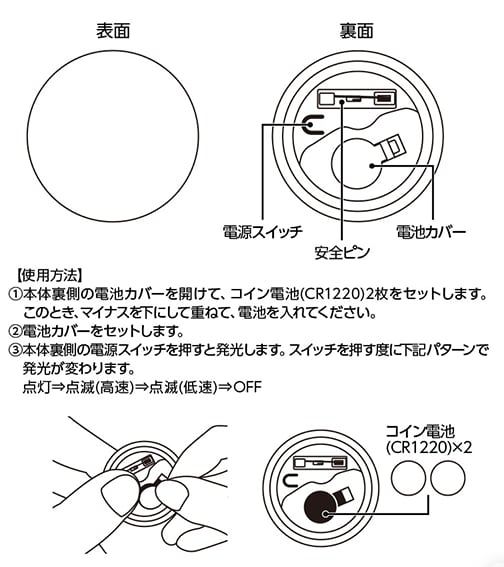 表面

裏面

電源スイッチ

安全ピン

電池カバー

【使用方法】
①本体裏側の電池カバーを開けて、コイン電池(CR1220)2枚をセットします。このとき、マイナスを下にして重ねて、電池を入れてください。
②電池カバーをセットします。
③本体裏側の電源スイッチを押すと発光します。スイッチを押す度に下記パターンで発光が変わります。
点灯⇒点滅(高速)⇒点滅(低速)⇒OFF

コイン電池
(CR1220)×2