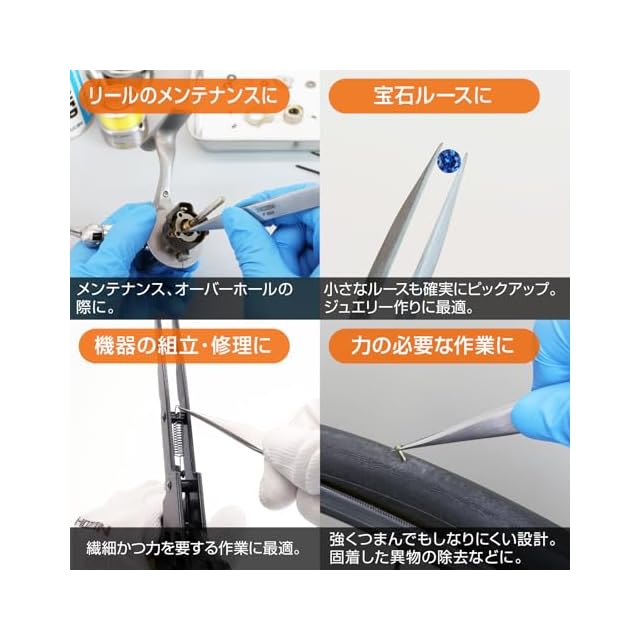 リールのメンテナンスに

メンテナンス、オーバーホールの際に。

宝石ルースに

小さなルースも確実にピックアップ。ジュエリー作りに最適。

機器の組立・修理に

繊細かつ力を要する作業に最適。

力の必要な作業に

強くつまんでもしなりにくい設計。固着した異物の除去などに。