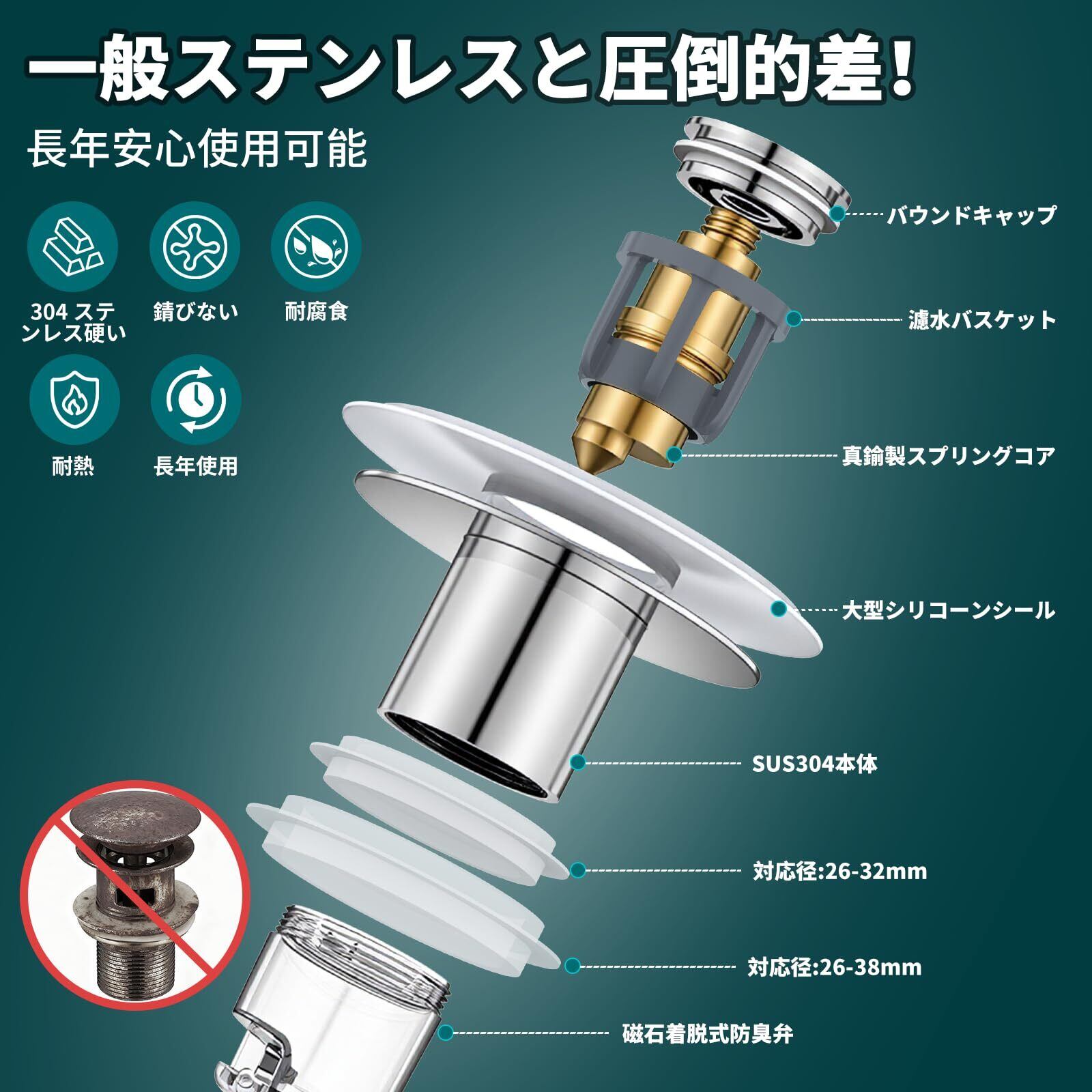 一般ステンレスと圧倒的差!

長年安心使用可能

304 ステンレス硬い

錆びない

耐腐食

耐熱

長年使用

バウンドキャップ

濾水バスケット

真鍮製スプリングコア

大型シリコーンシール

SUS304本体

対応径:26-32mm

対応径:26-38mm

磁石着脱式防臭弁