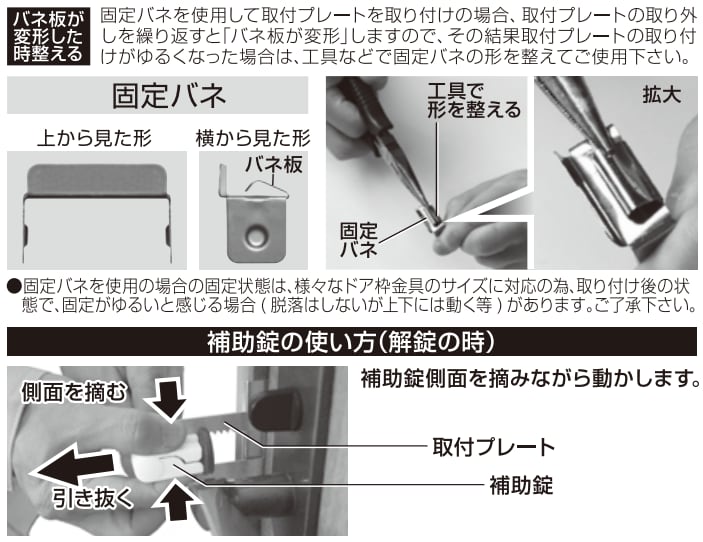 バネ板が変形した時整える

固定バネを使用して取付プレートを取り付けの場合、取付プレートの取り外しを繰り返すと「バネ板が変形」しますので、その結果取付プレートの取り付けがゆるくなった場合は、工具などで固定バネの形を整えてご使用下さい。

固定バネ

上から見た形

横から見た形

バネ板

工具で形を整える

固定バネ

拡大

●固定バネを使用の場合の固定状態は、様々なドア枠金具のサイズに対応の為、取り付け後の状態で、固定がゆるいと感じる場合（脱落はしないが上下には動く等）があります。ご了承下さい。

補助錠の使い方（解錠の時）

側面を摘む

引き抜く

補助錠側面を摘みながら動かします。

取付プレート

補助錠