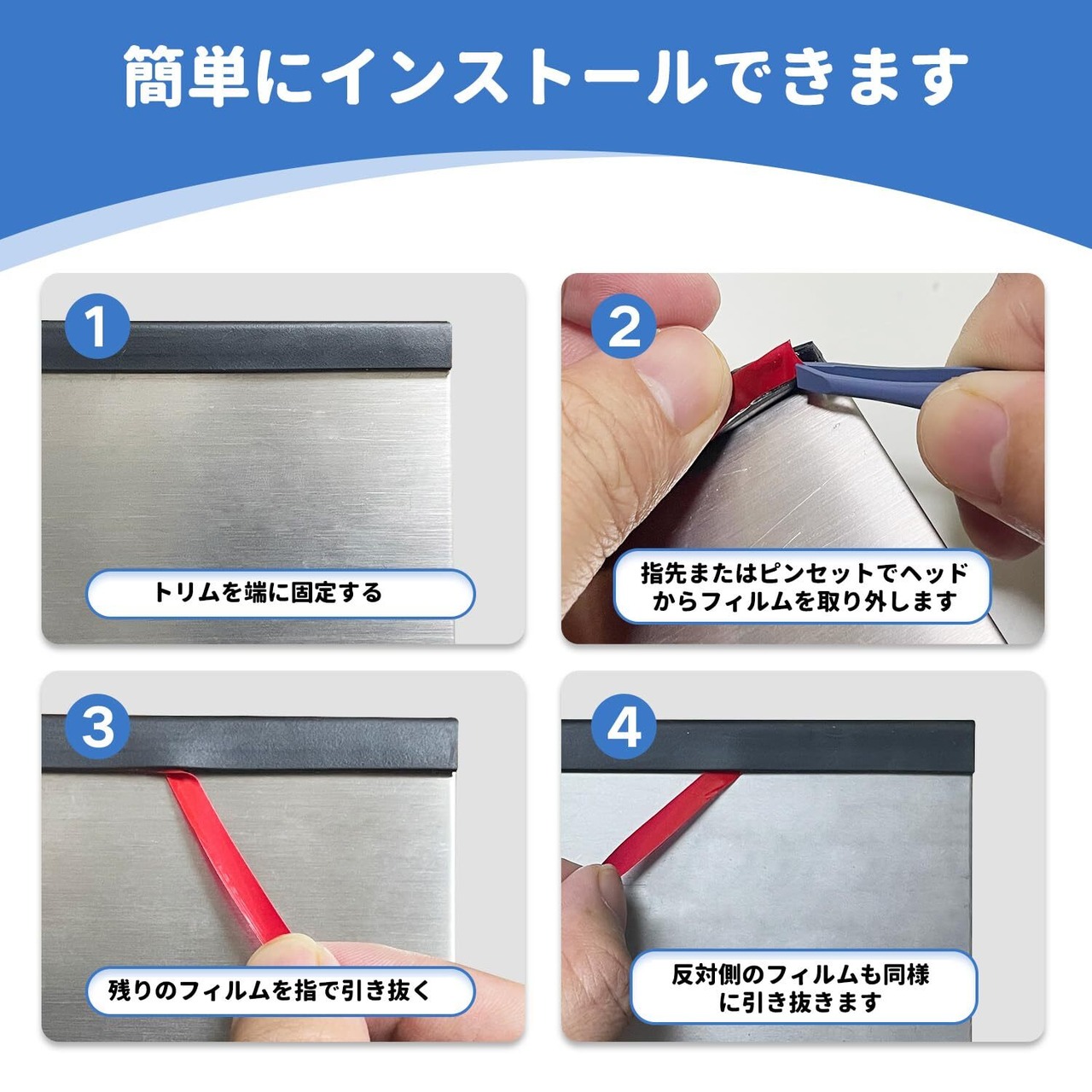 簡単にインストールできます

1
トリムを端に固定する

2
指先またはピンセットでヘッドからフィルムを取り外します

3
残りのフィルムを指で引き抜く

4
反対側のフィルムも同様に引き抜きます