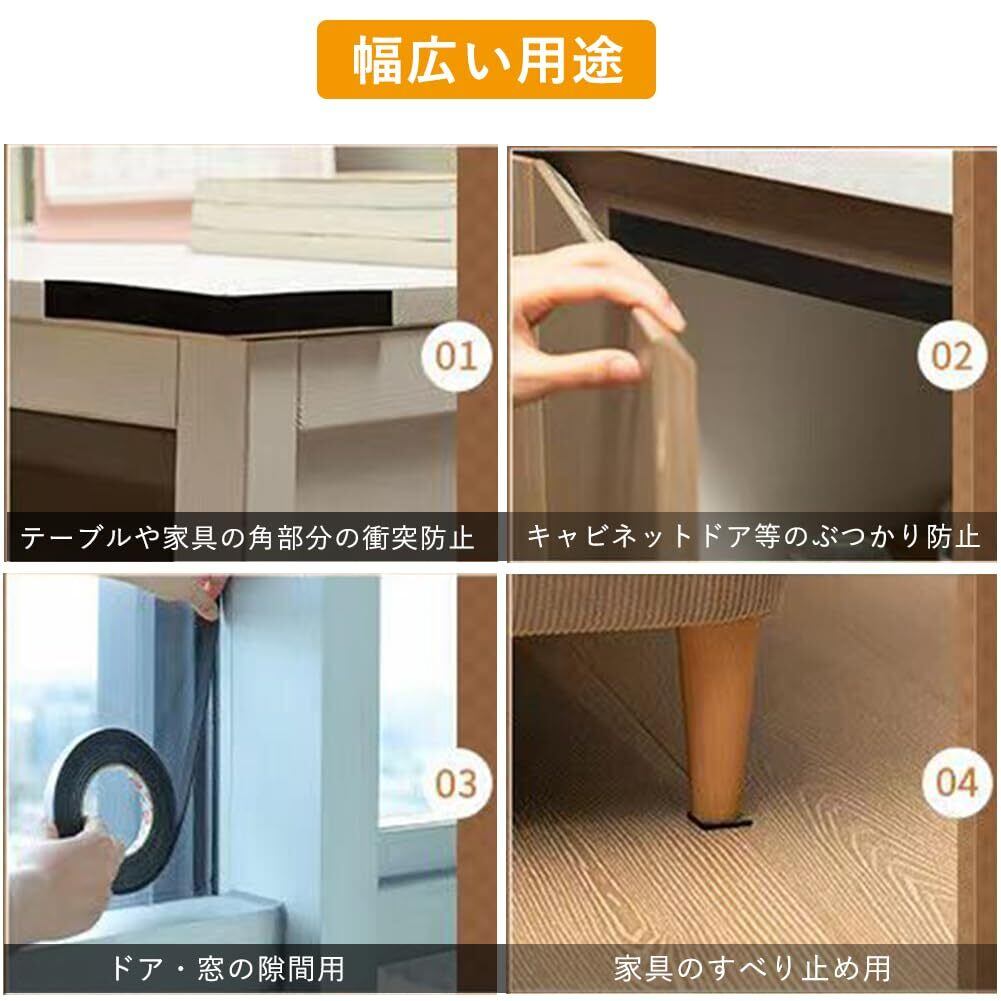 幅広い用途

01

テーブルや家具の角部分の衝突防止

02

キャビネットドア等のぶつかり防止

03

ドア・窓の隙間用

04

家具のすべり止め用