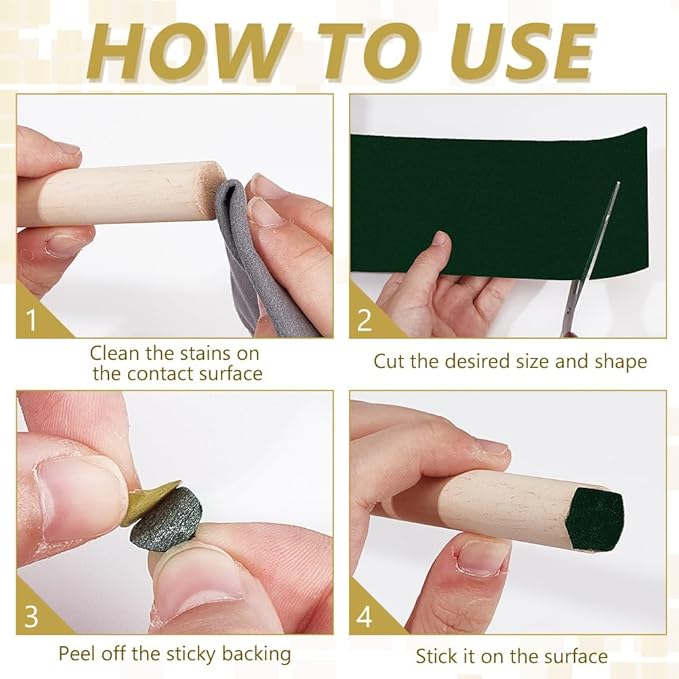 HOW TO USE

1
Clean the stains on the contact surface

2
Cut the desired size and shape

3
Peel off the sticky backing

4
Stick it on the surface