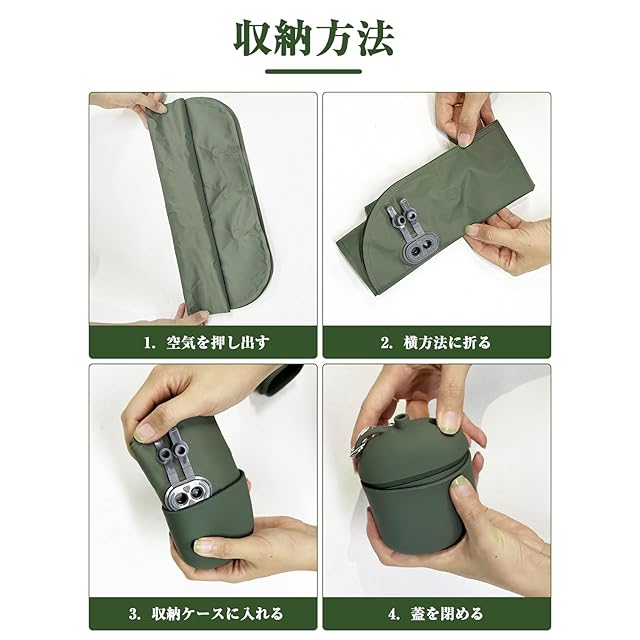 収納方法

1. 空気を押し出す

2. 横方法に折る

3. 収納ケースに入れる

4. 蓋を閉める