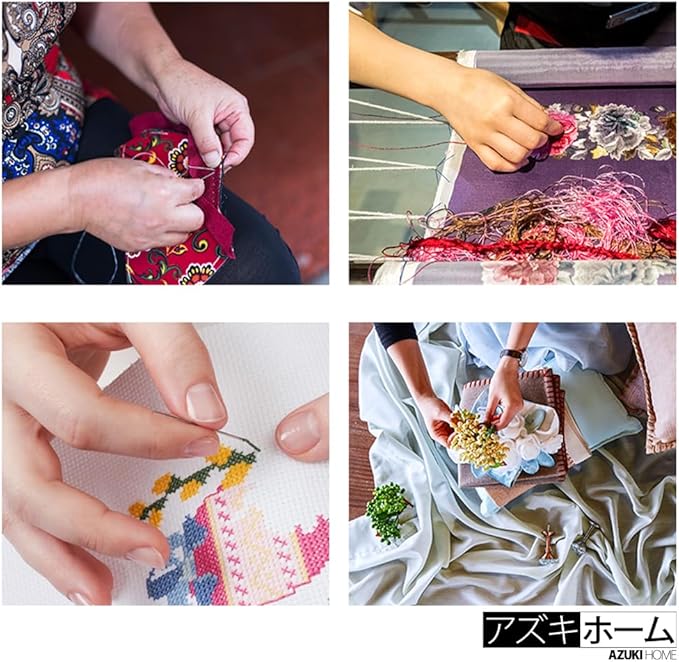 アズキホーム
AZUKI HOME