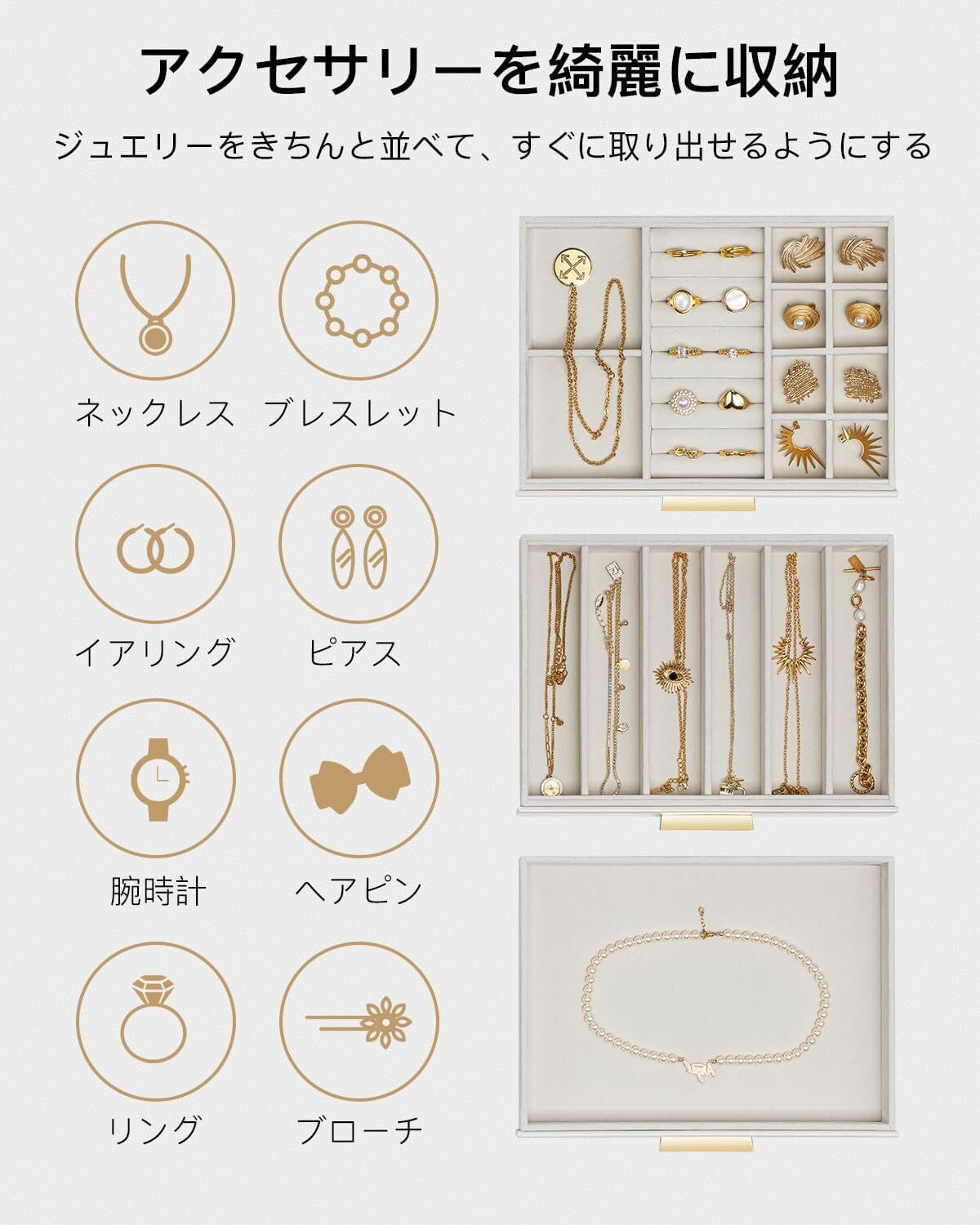 アクセサリーを綺麗に収納

ジュエリーをきちんと並べて、すぐに取り出せるようにする

ネックレス

ブレスレット

イアリング

ピアス

腕時計

ヘアピン

リング

ブローチ