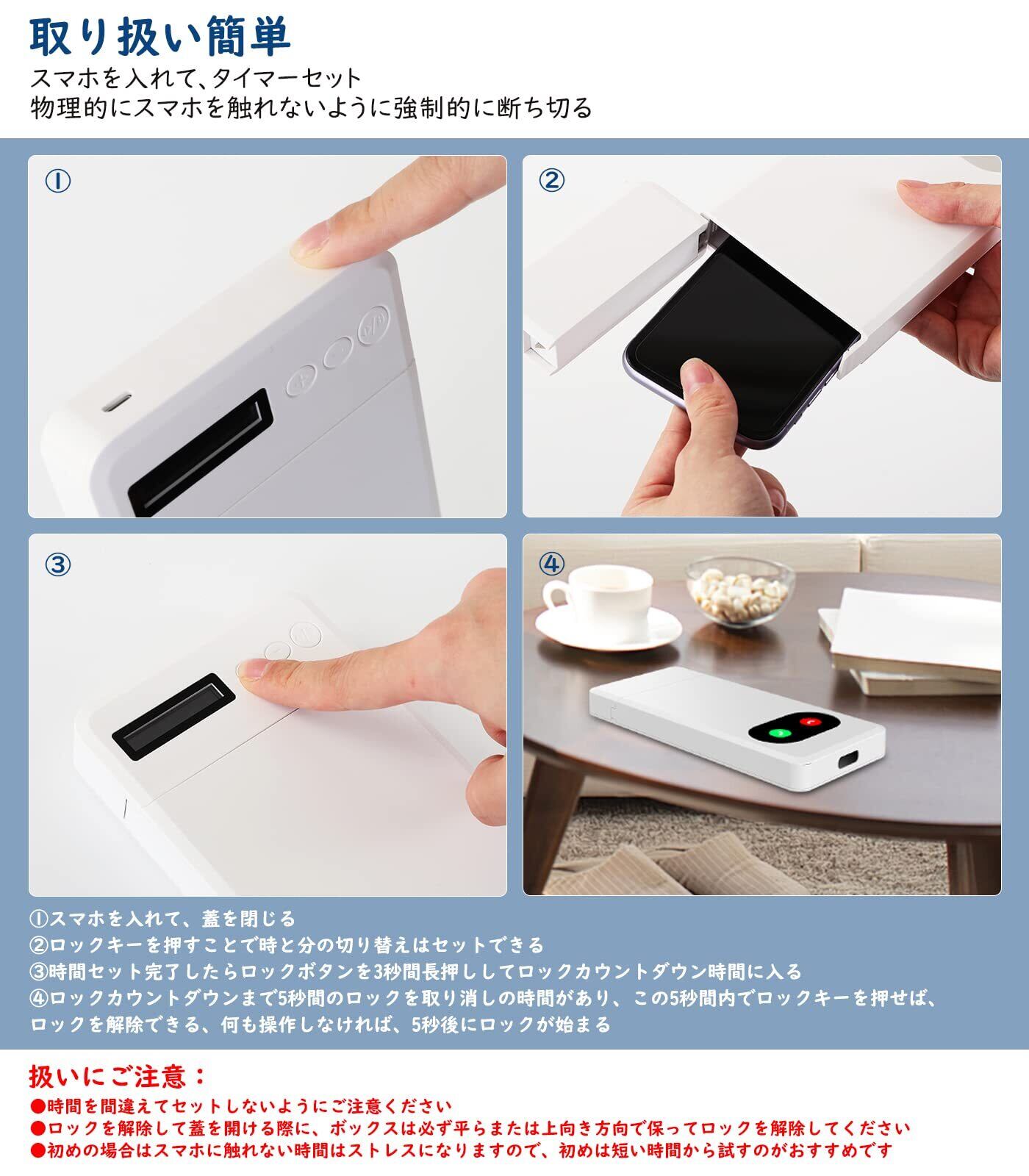 取り扱い簡単
スマホを入れて、タイマーセット
物理的にスマホを触れないように強制的に断ち切る

①

②

③

④

①スマホを入れて、蓋を閉じる
②ロックキーを押すことで時と分の切り替えはセットできる
③時間セット完了したらロックボタンを3秒間長押ししてロックカウントダウン時間に入る
④ロックカウントダウンまで5秒間のロックを取り消しの時間があり、この5秒間内でロックキーを押せば、ロックを解除できる、何も操作しなければ、5秒後にロックが始まる

扱いにご注意：
●時間を間違えてセットしないようにご注意ください
●ロックを解除して蓋を開ける際に、ボックスは必ず平らまたは上向き方向で保ってロックを解除してください
●初めの場合はスマホに触れない時間はストレスになりますので、初めは短い時間から試すのがおすすめです