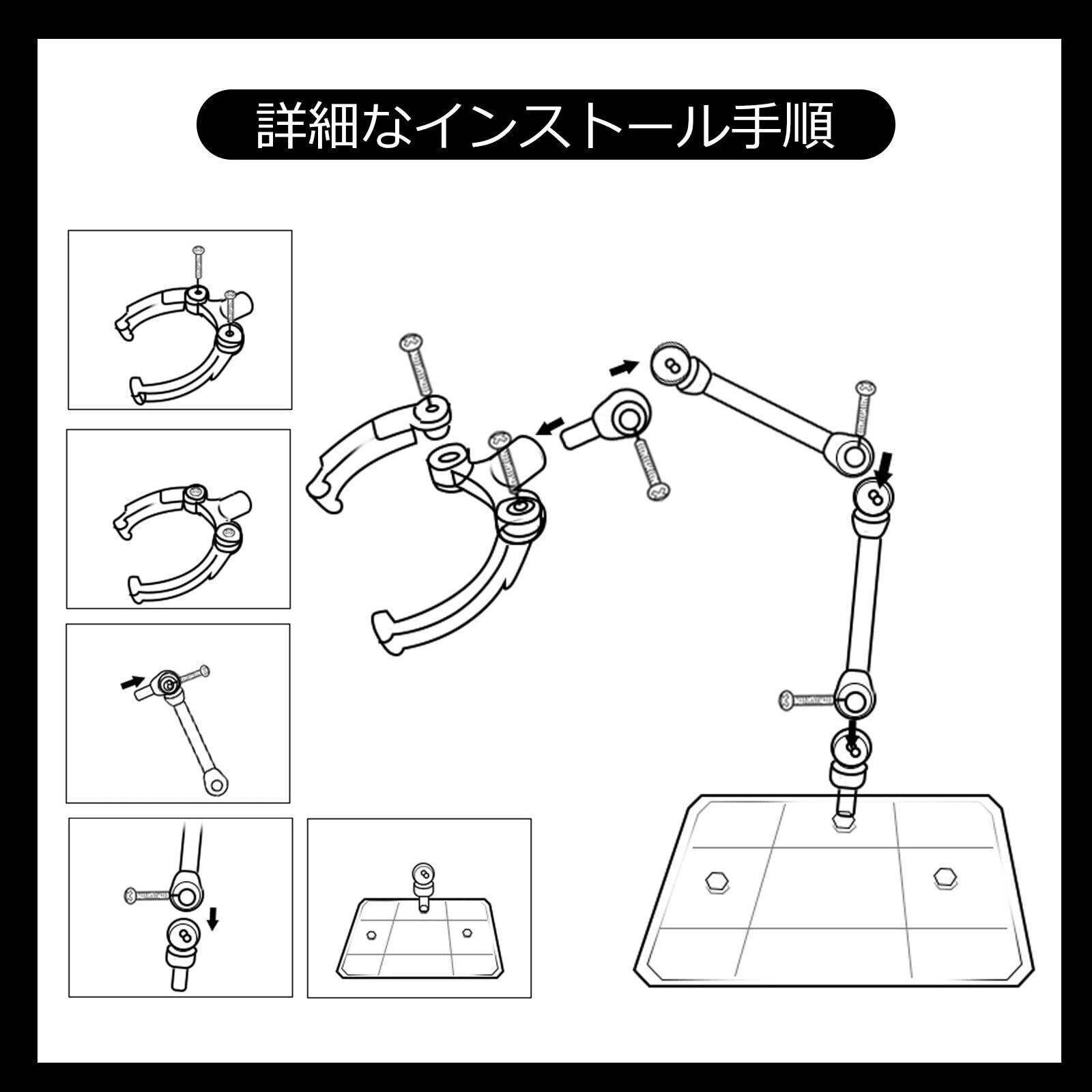 詳細なインストール手順